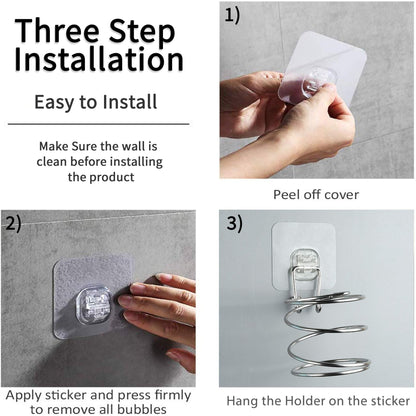 Three Step Installation

Easy to Install

Make Sure the wall is clean before installing the product

1)

Peel off cover

2)

Apply sticker and press firmly to remove all bubbles

3)

Hang the Holder on the sticker