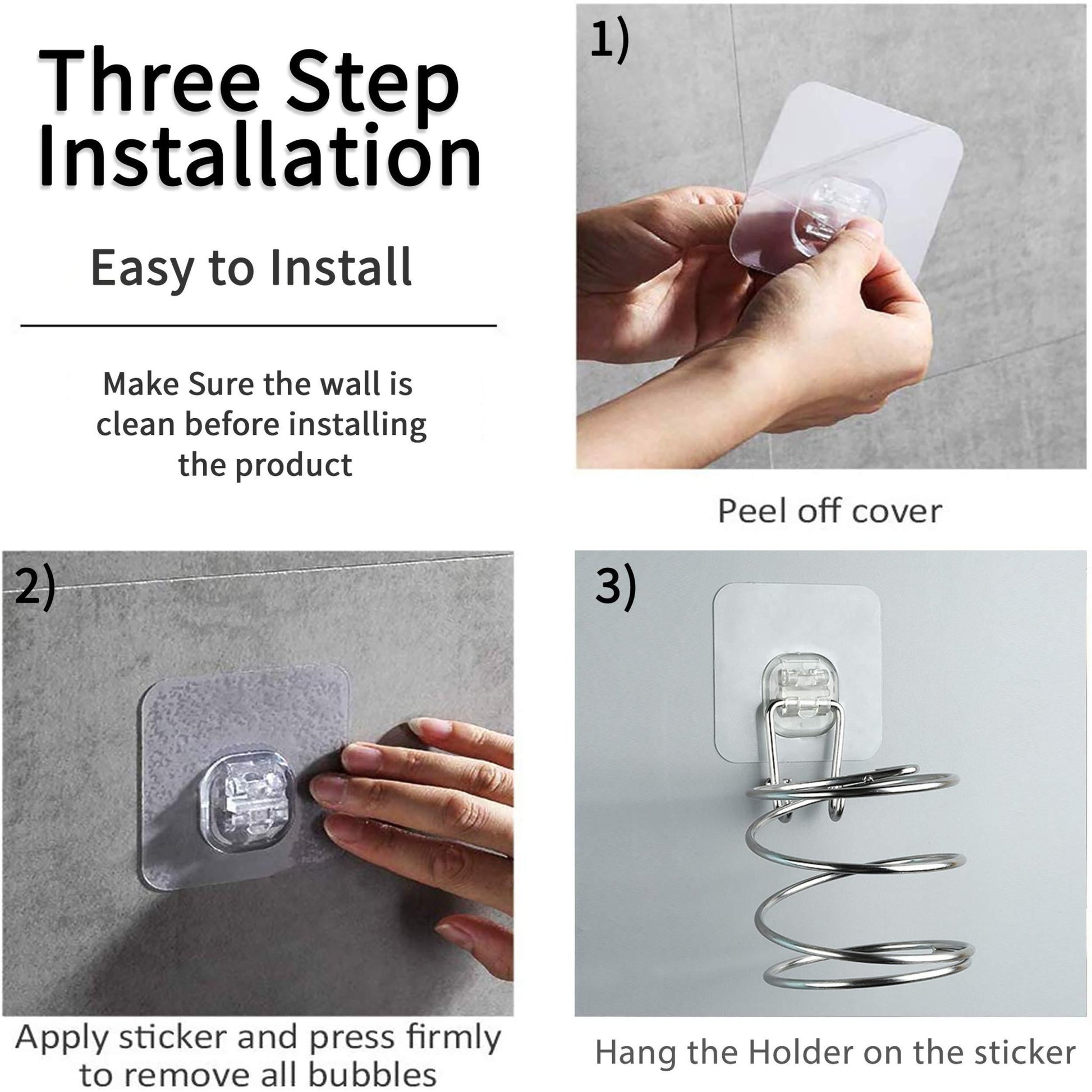 Three Step Installation

Easy to Install

Make Sure the wall is clean before installing the product

1)

Peel off cover

2)

Apply sticker and press firmly to remove all bubbles

3)

Hang the Holder on the sticker