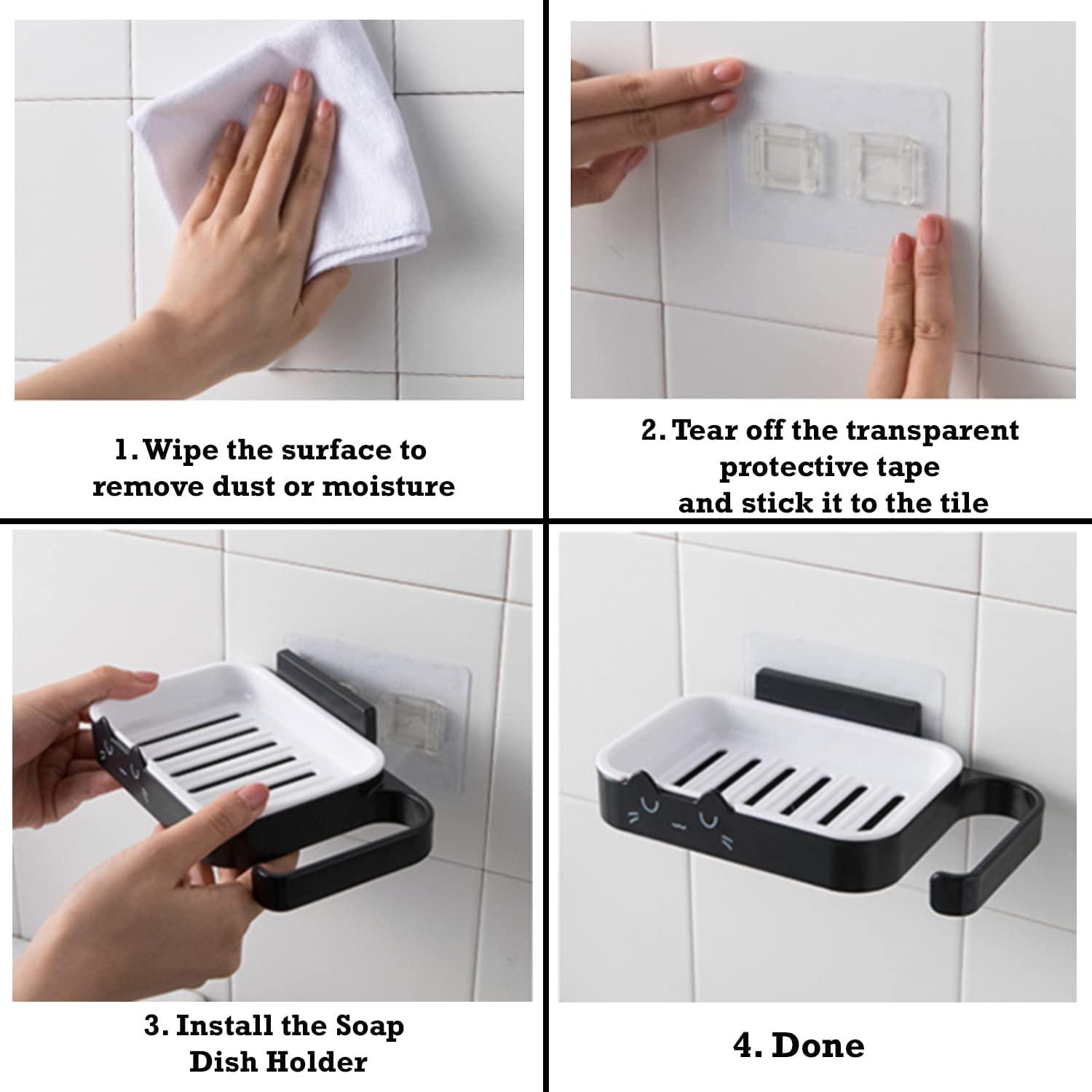 1. Wipe the surface to remove dust or moisture

2. Tear off the transparent protective tape and stick it to the tile

3. Install the Soap Dish Holder

4. Done