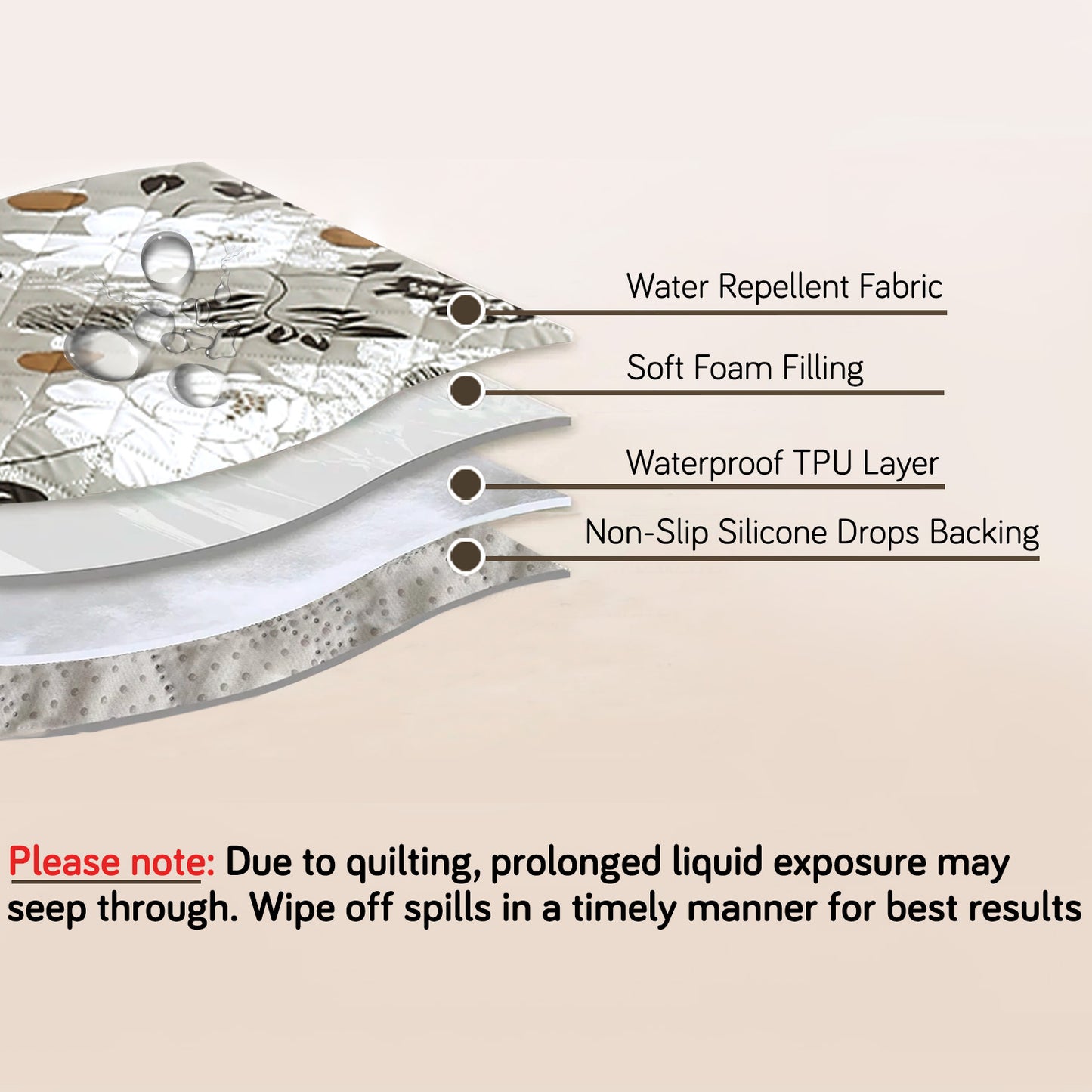 Water Repellent Fabric

Soft Foam Filling

Waterproof TPU Layer

Non-Slip Silicone Drops Backing

Please note: Due to quilting, prolonged liquid exposure may seep through. Wipe off spills in a timely manner for best results