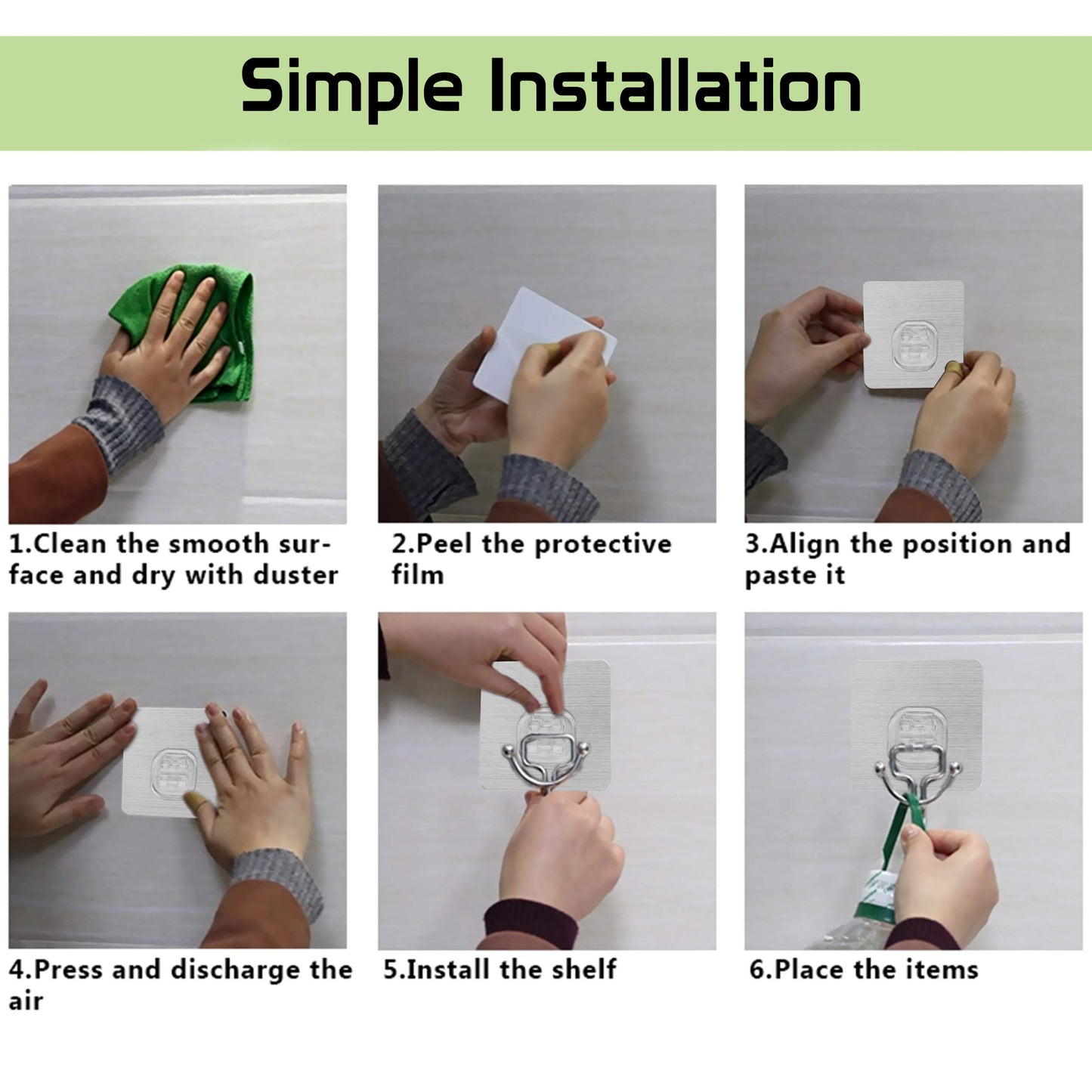 Simple Installation

1.Clean the smooth surface and dry with duster

2.Peel the protective film

3.Align the position and paste it

4.Press and discharge the air

5.Install the shelf

6.Place the items