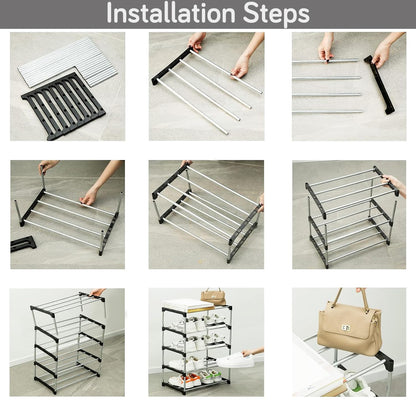 Installation Steps