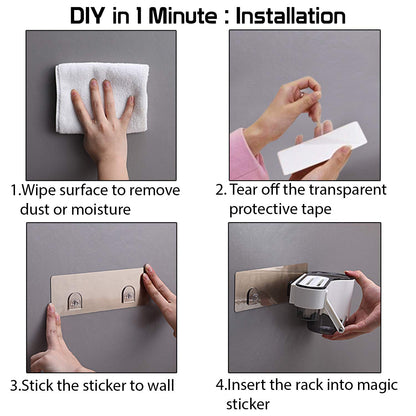 DIY in 1 Minute : Installation

1.Wipe surface to remove dust or moisture

2. Tear off the transparent protective tape

3.Stick the sticker to wall

4.Insert the rack into magic sticker