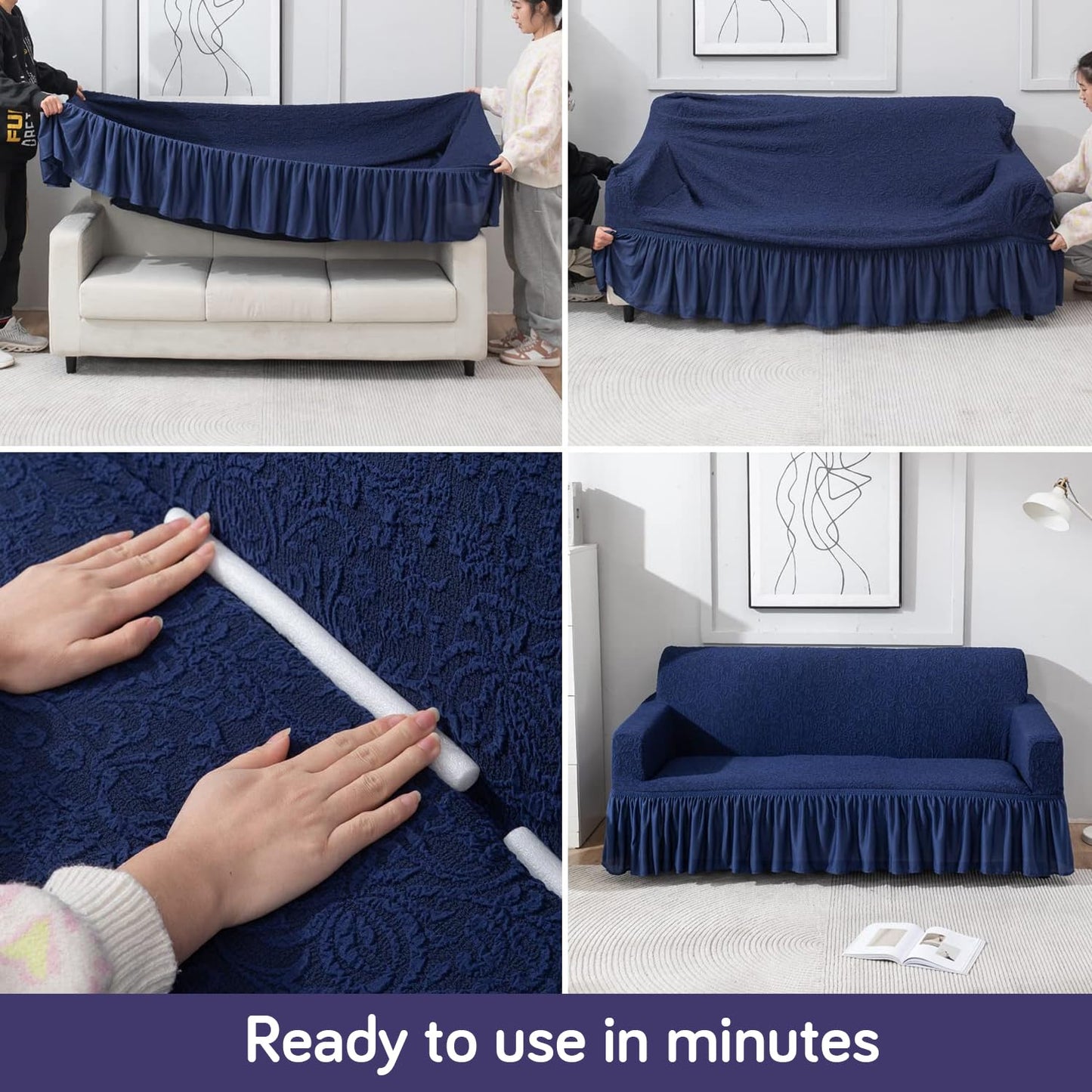 Ready to use in minutes