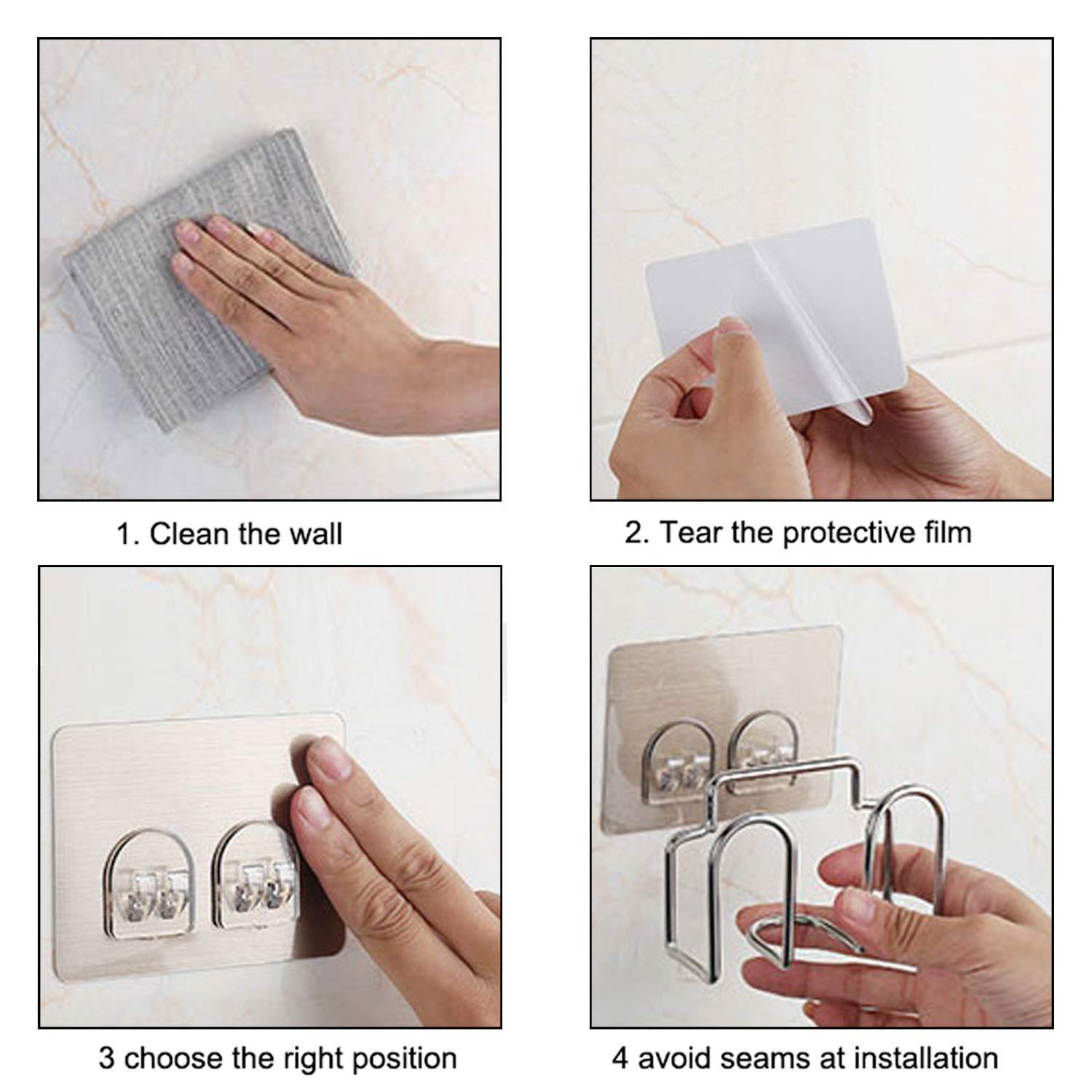 1. Clean the wall

2. Tear the protective film

3 choose the right position

4 avoid seams at installation