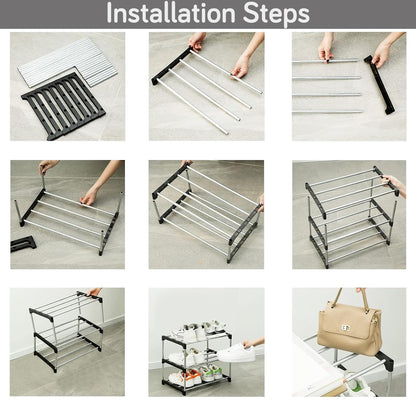 Installation Steps