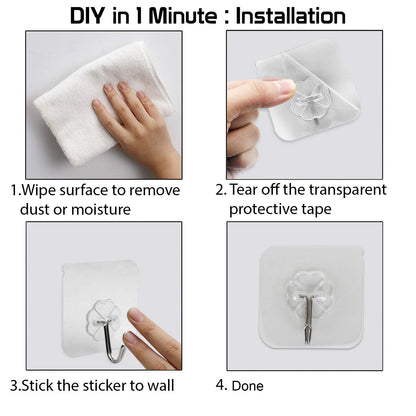 DIY in 1 Minute : Installation

1.Wipe surface to remove dust or moisture

2. Tear off the transparent protective tape

3.Stick the sticker to wall

4. Done