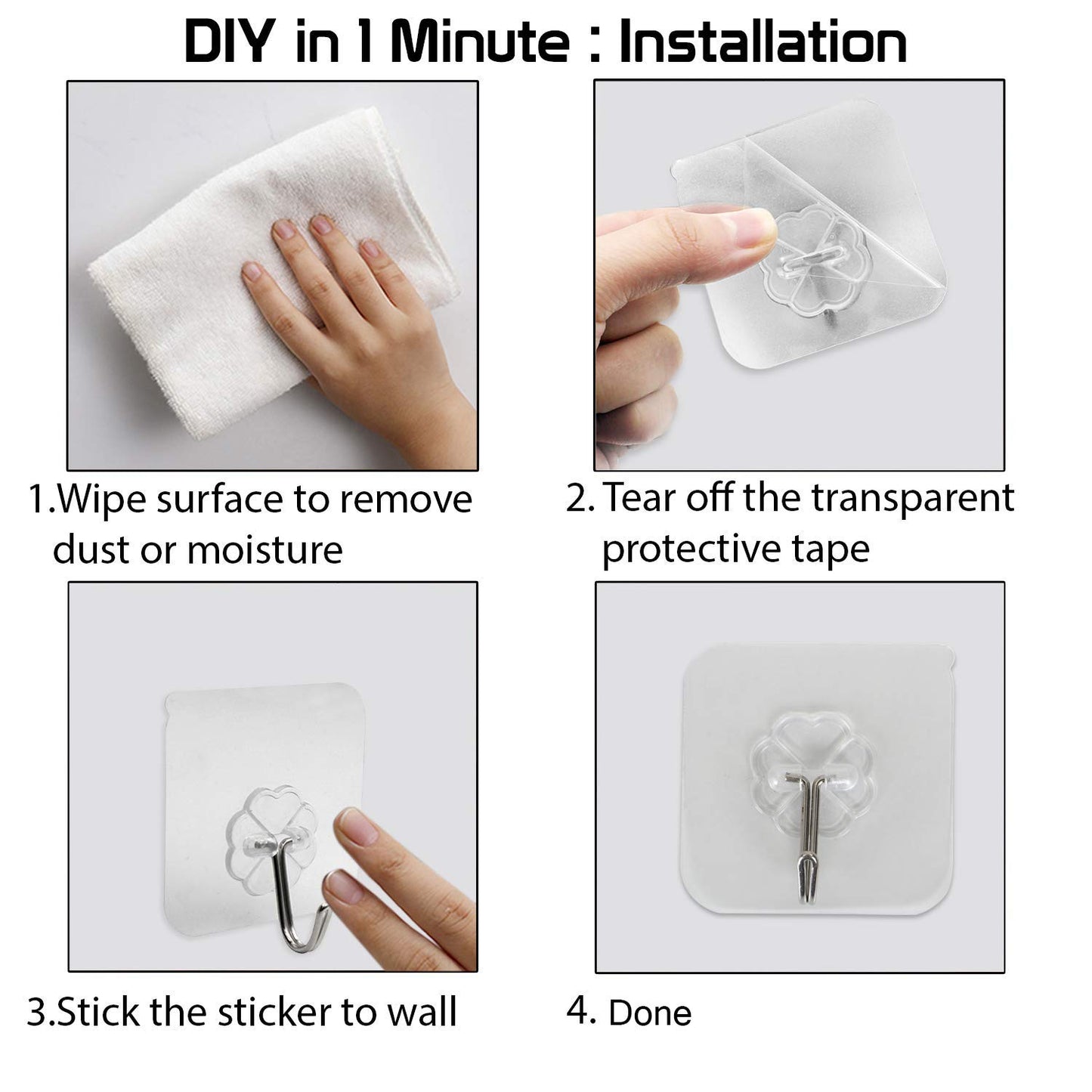 DIY in 1 Minute : Installation

1.Wipe surface to remove dust or moisture

2. Tear off the transparent protective tape

3.Stick the sticker to wall

4. Done