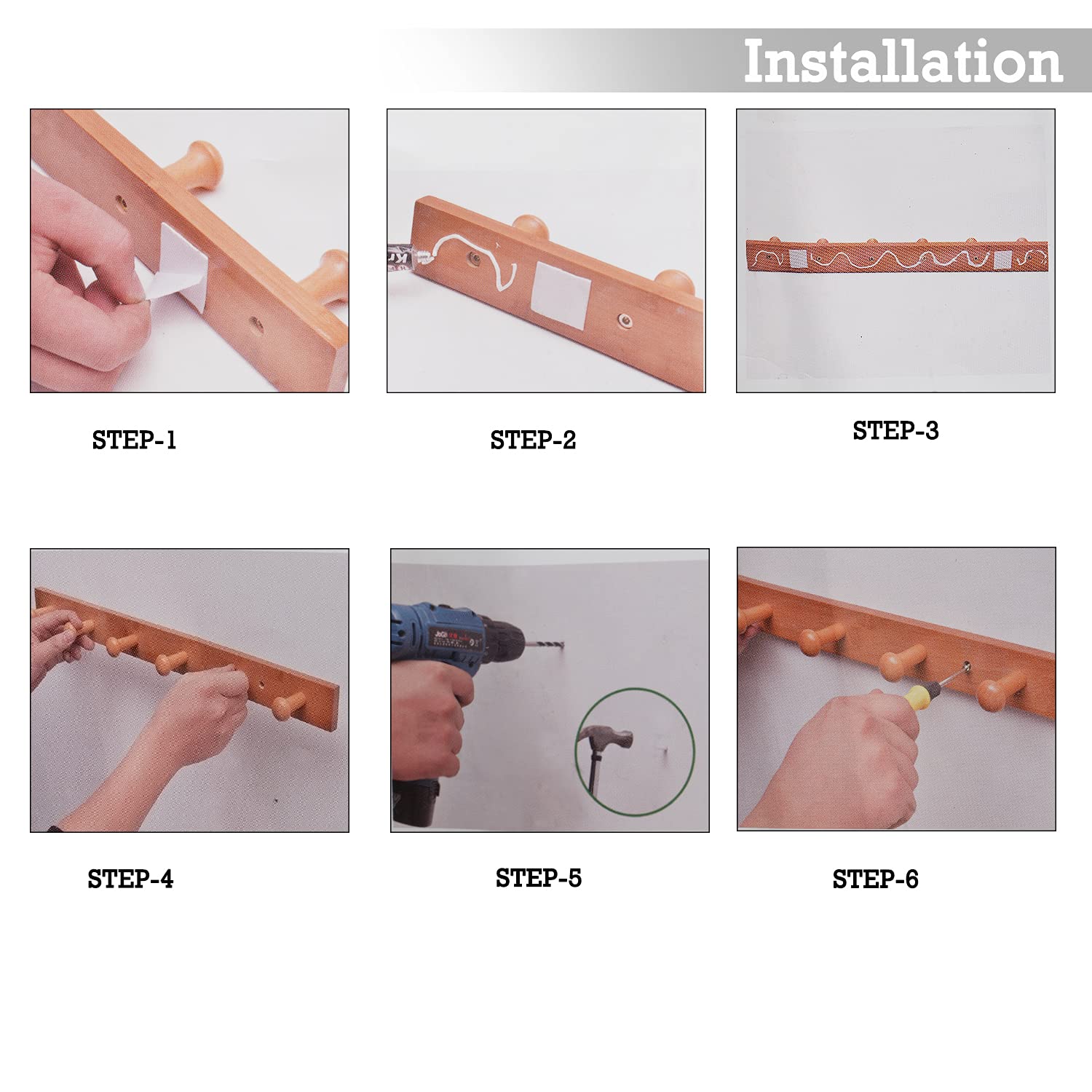 Installation

STEP-1

STEP-2

STEP-3

STEP-4

STEP-5

STEP-6