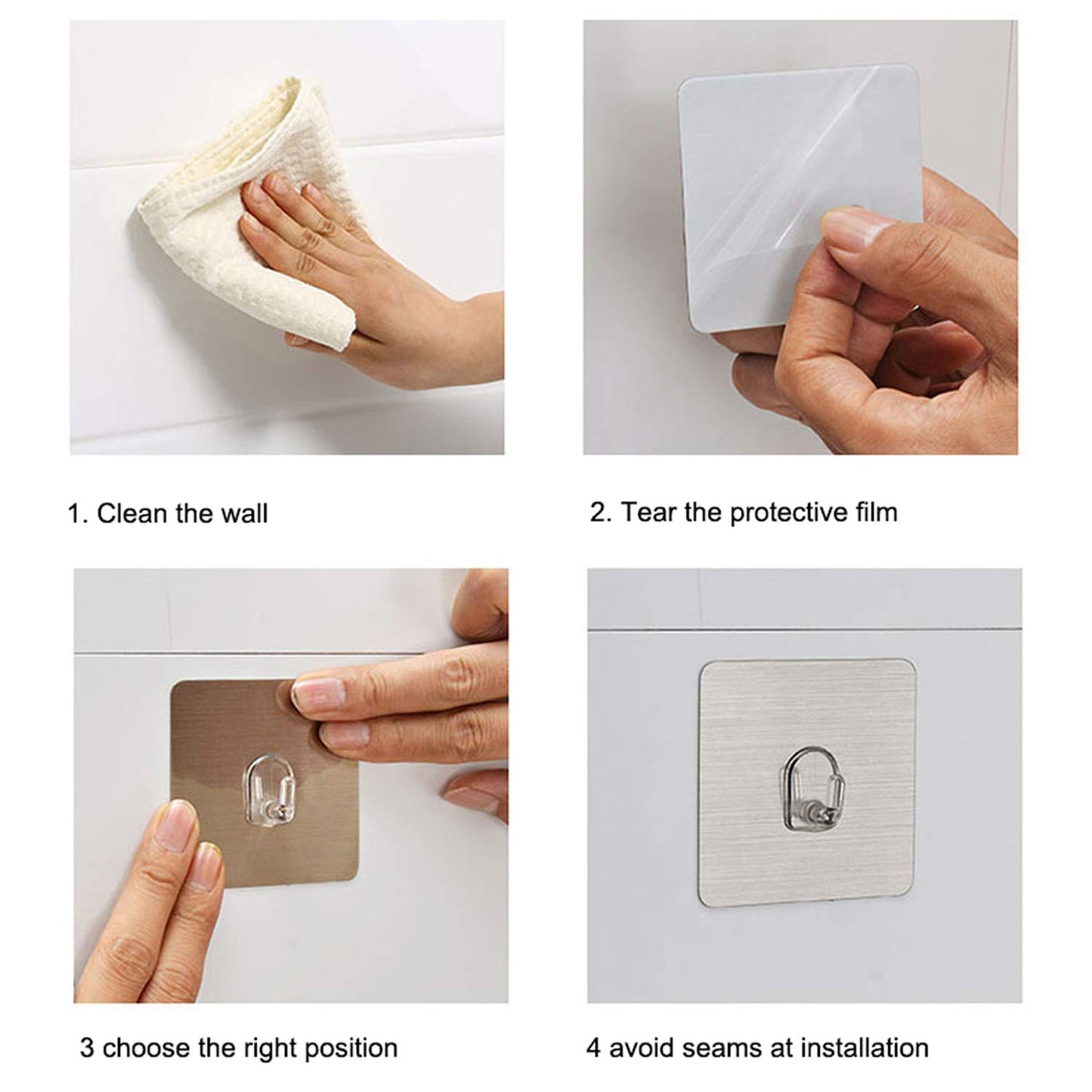 1. Clean the wall

2. Tear the protective film

3 choose the right position

4 avoid seams at installation