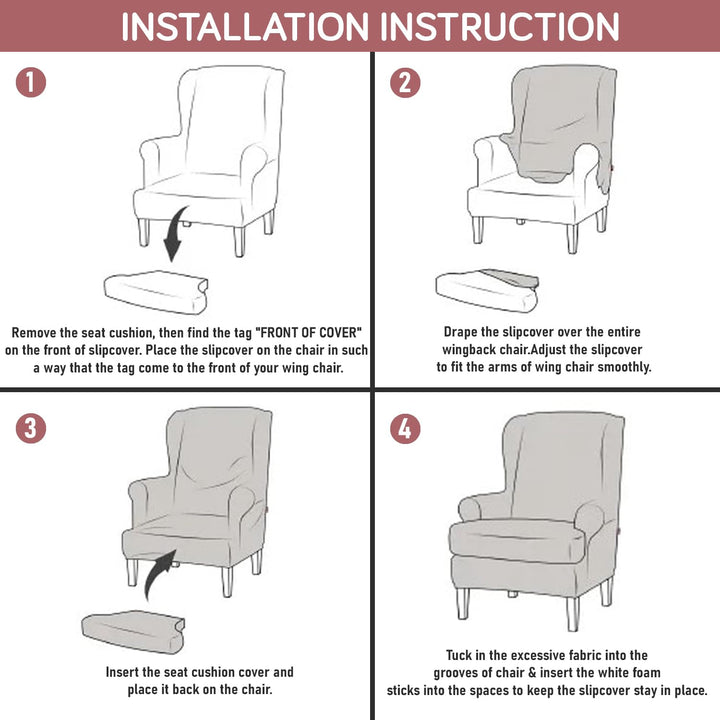 INSTALLATION INSTRUCTION

1

Remove the seat cushion, then find the tag "FRONT OF COVER" on the front of slipcover. Place the slipcover on the chair in such a way that the tag come to the front of your wing chair.

2

Drape the slipcover over the entire wingback chair.Adjust the slipcover to fit the arms of wing chair smoothly.

3

Insert the seat cushion cover and place it back on the chair.

4

Tuck in the excessive fabric into the grooves of chair & insert the white foam sticks into the spaces to keep the slipcover stay in place.