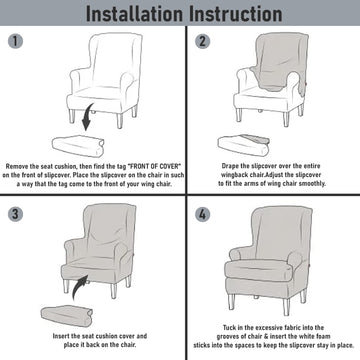 Installation Instruction

1

Remove the seat cushion, then find the tag "FRONT OF COVER" on the front of slipcover. Place the slipcover on the chair in such a way that the tag come to the front of your wing chair.

2

Drape the slipcover over the entire wingback chair.Adjust the slipcover to fit the arms of wing chair smoothly.

3

Insert the seat cushion cover and place it back on the chair.

4

Tuck in the excessive fabric into the grooves of chair & insert the white foam sticks into the spaces to keep the slipcover stay in place.