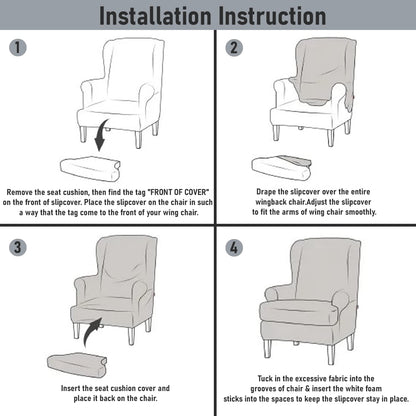 Installation Instruction

1

Remove the seat cushion, then find the tag "FRONT OF COVER" on the front of slipcover. Place the slipcover on the chair in such a way that the tag come to the front of your wing chair.

2

Drape the slipcover over the entire wingback chair.Adjust the slipcover to fit the arms of wing chair smoothly.

3

Insert the seat cushion cover and place it back on the chair.

4

Tuck in the excessive fabric into the grooves of chair & insert the white foam sticks into the spaces to keep the slipcover stay in place.