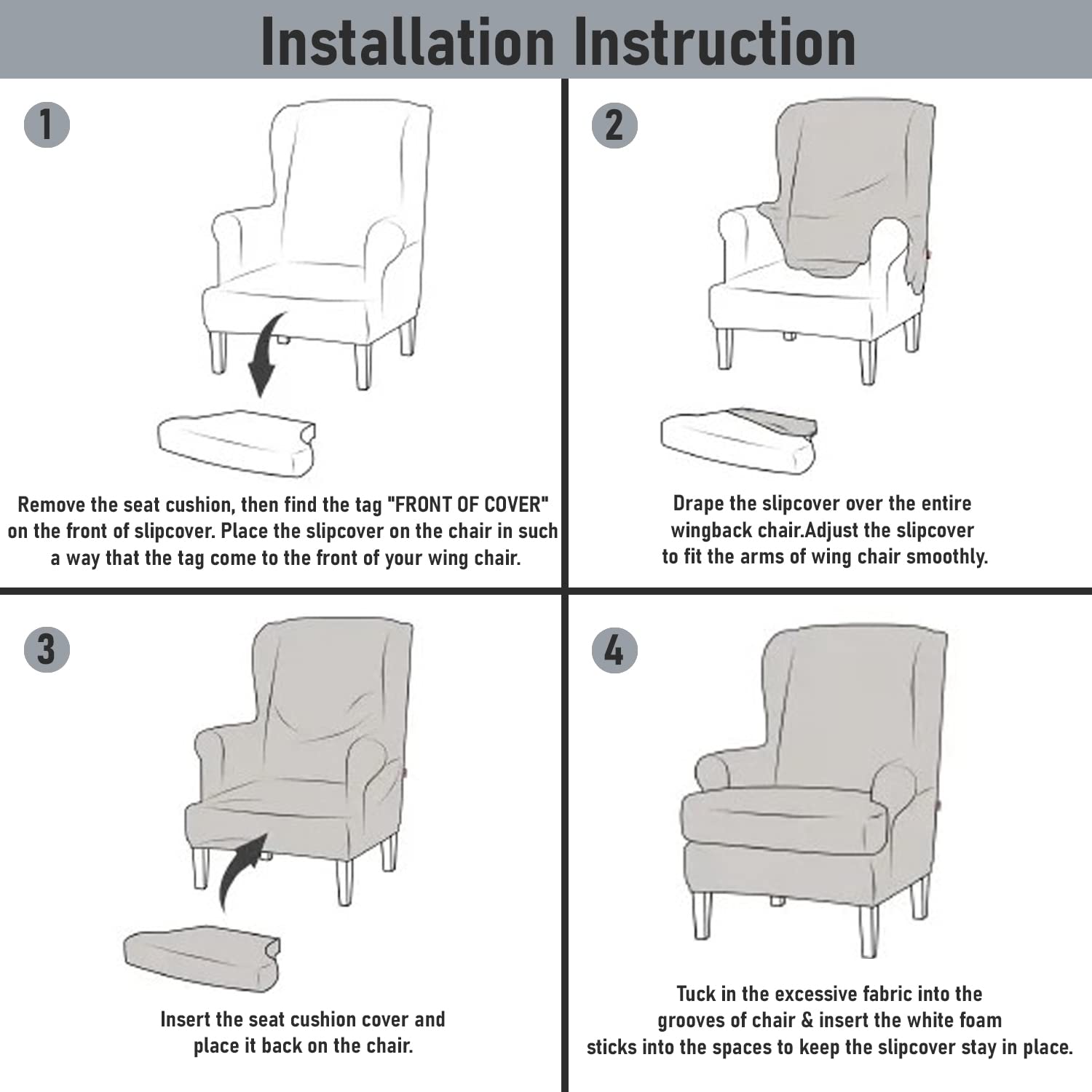 Installation Instruction

1

Remove the seat cushion, then find the tag "FRONT OF COVER" on the front of slipcover. Place the slipcover on the chair in such a way that the tag come to the front of your wing chair.

2

Drape the slipcover over the entire wingback chair.Adjust the slipcover to fit the arms of wing chair smoothly.

3

Insert the seat cushion cover and place it back on the chair.

4

Tuck in the excessive fabric into the grooves of chair & insert the white foam sticks into the spaces to keep the slipcover stay in place.