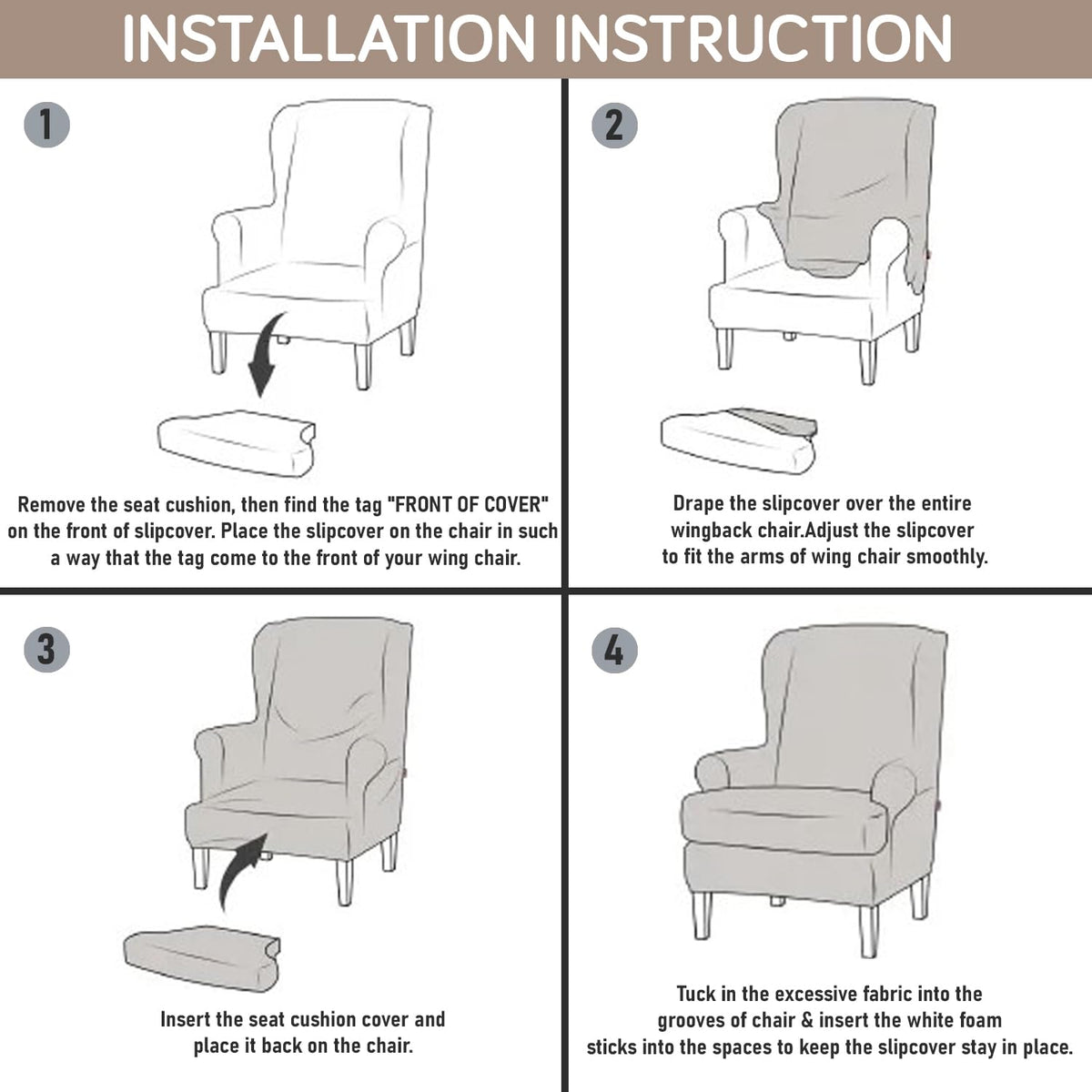 INSTALLATION INSTRUCTION

1

Remove the seat cushion, then find the tag "FRONT OF COVER" on the front of slipcover. Place the slipcover on the chair in such a way that the tag come to the front of your wing chair.

2

Drape the slipcover over the entire wingback chair.Adjust the slipcover to fit the arms of wing chair smoothly.

3

Insert the seat cushion cover and place it back on the chair.

4

Tuck in the excessive fabric into the grooves of chair & insert the white foam sticks into the spaces to keep the slipcover stay in place.