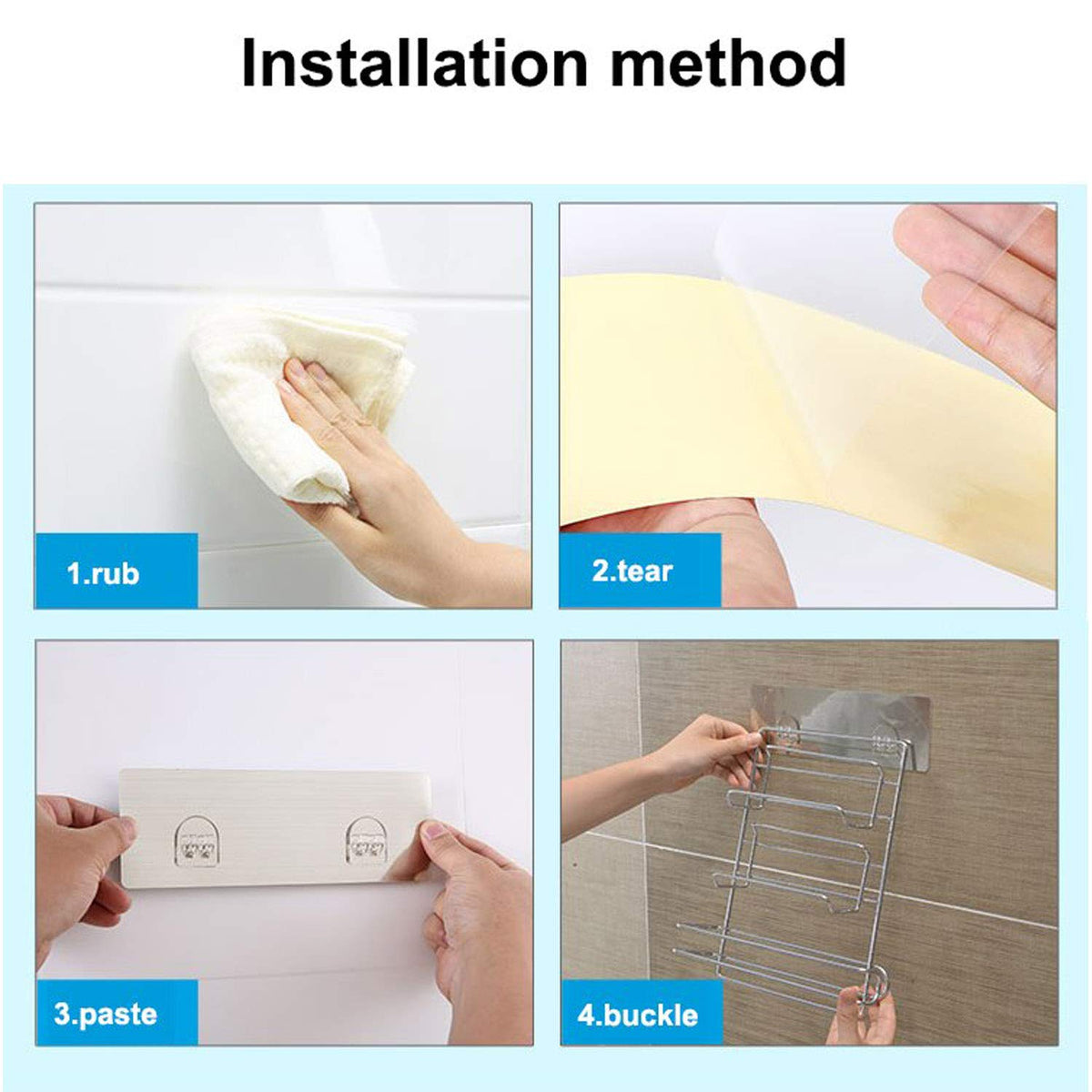 Installation method

1.rub

2.tear

3.paste

4.buckle