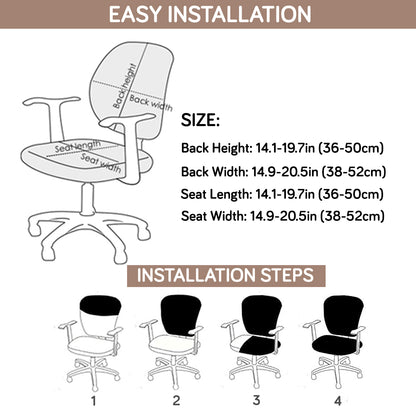 EASY INSTALLATION

Back height
Back width
Seat length
Seat width

SIZE:

Back Height: 14.1-19.7in (36-50cm)
Back Width: 14.9-20.5in (38-52cm)
Seat Length: 14.1-19.7in (36-50cm)
Seat Width: 14.9-20.5in (38-52cm)

INSTALLATION STEPS

1
2
3
4