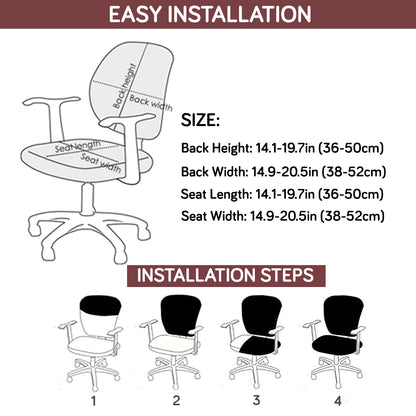 EASY INSTALLATION

Back height
Back width
Seat length
Seat width

SIZE:

Back Height: 14.1-19.7in (36-50cm)

Back Width: 14.9-20.5in (38-52cm)

Seat Length: 14.1-19.7in (36-50cm)

Seat Width: 14.9-20.5in (38-52cm)

INSTALLATION STEPS

1 2 3 4