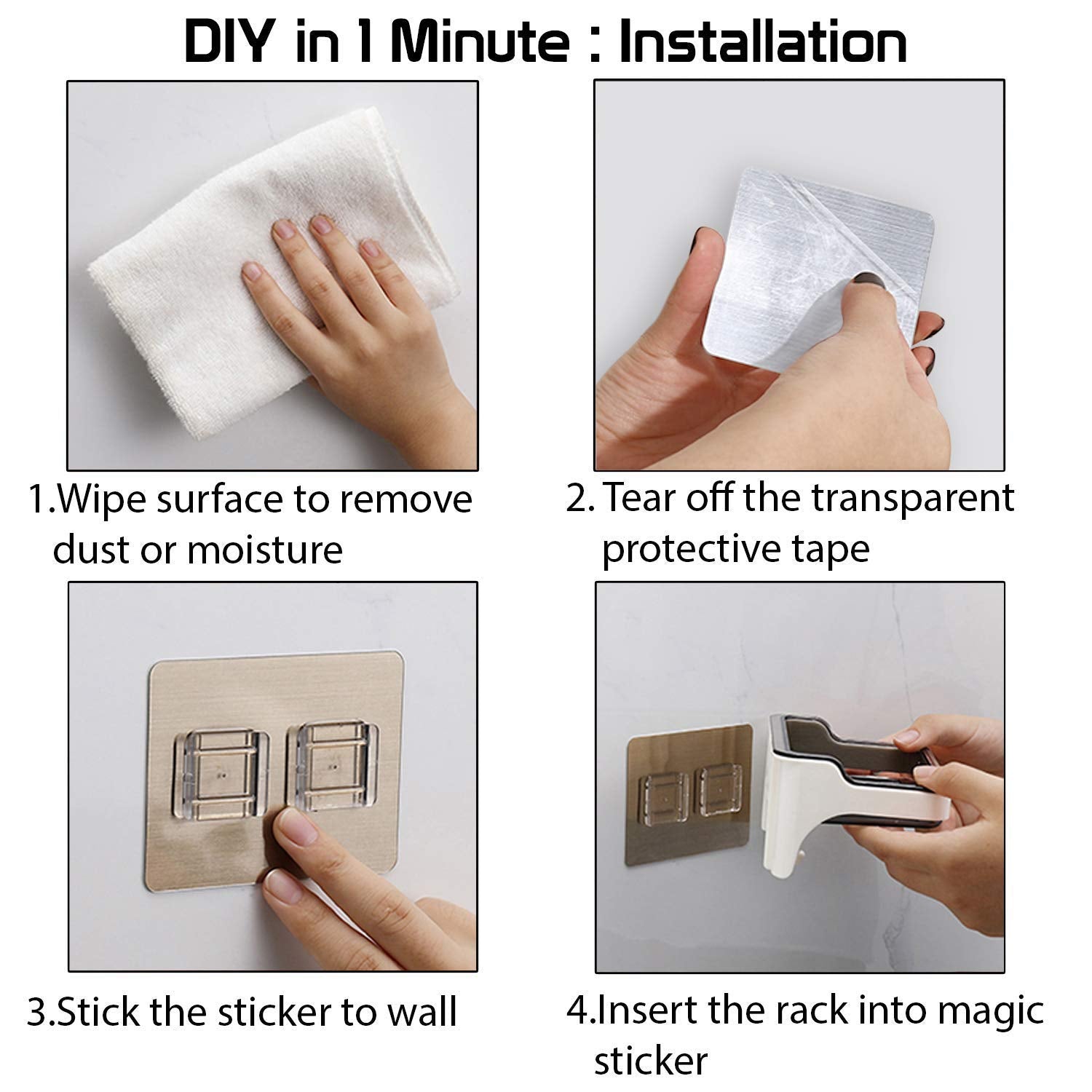 DIY in 1 Minute : Installation

1.Wipe surface to remove dust or moisture

2. Tear off the transparent protective tape

3.Stick the sticker to wall

4.Insert the rack into magic sticker