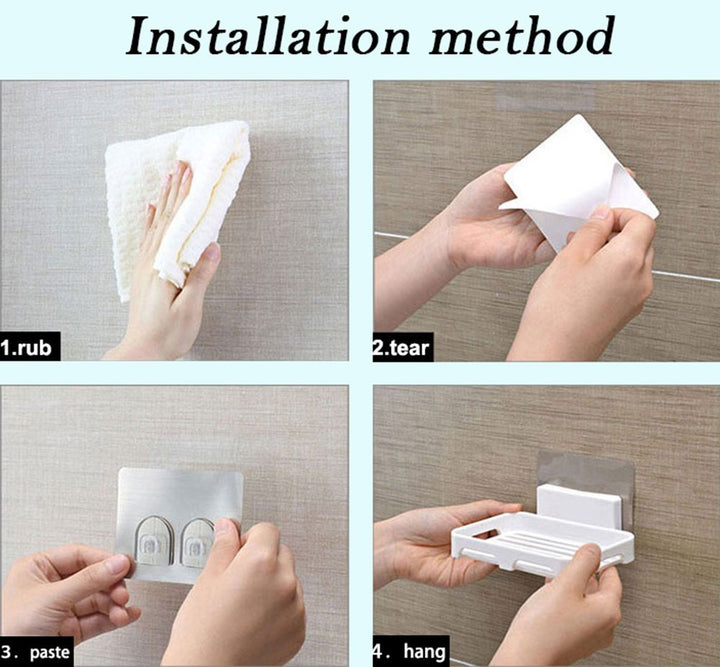 Installation method

1.rub

2.tear

3. paste

4. hang