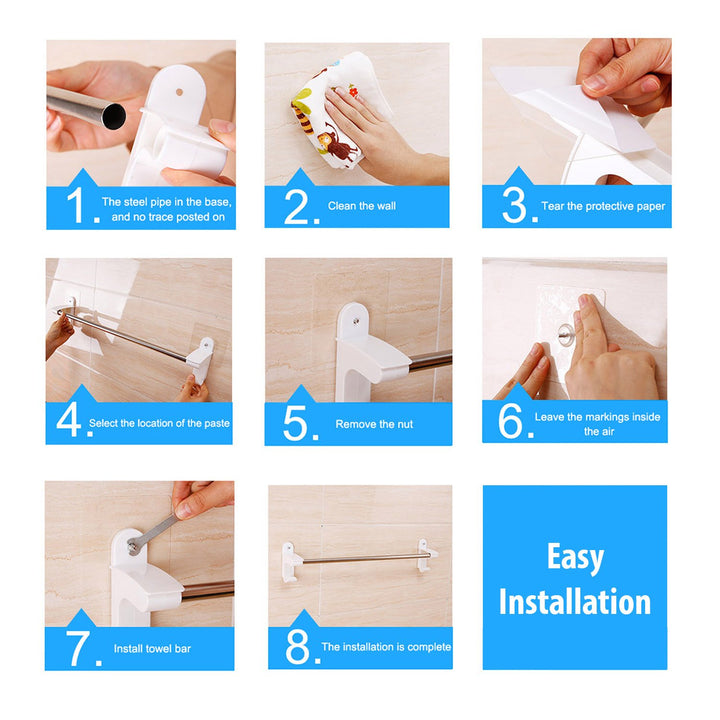 1. The steel pipe in the base, and no trace posted on

2. Clean the wall

3. Tear the protective paper

4. Select the location of the paste

5. Remove the nut

6. Leave the markings inside the air

7. Install towel bar

8. The installation is complete

Easy Installation