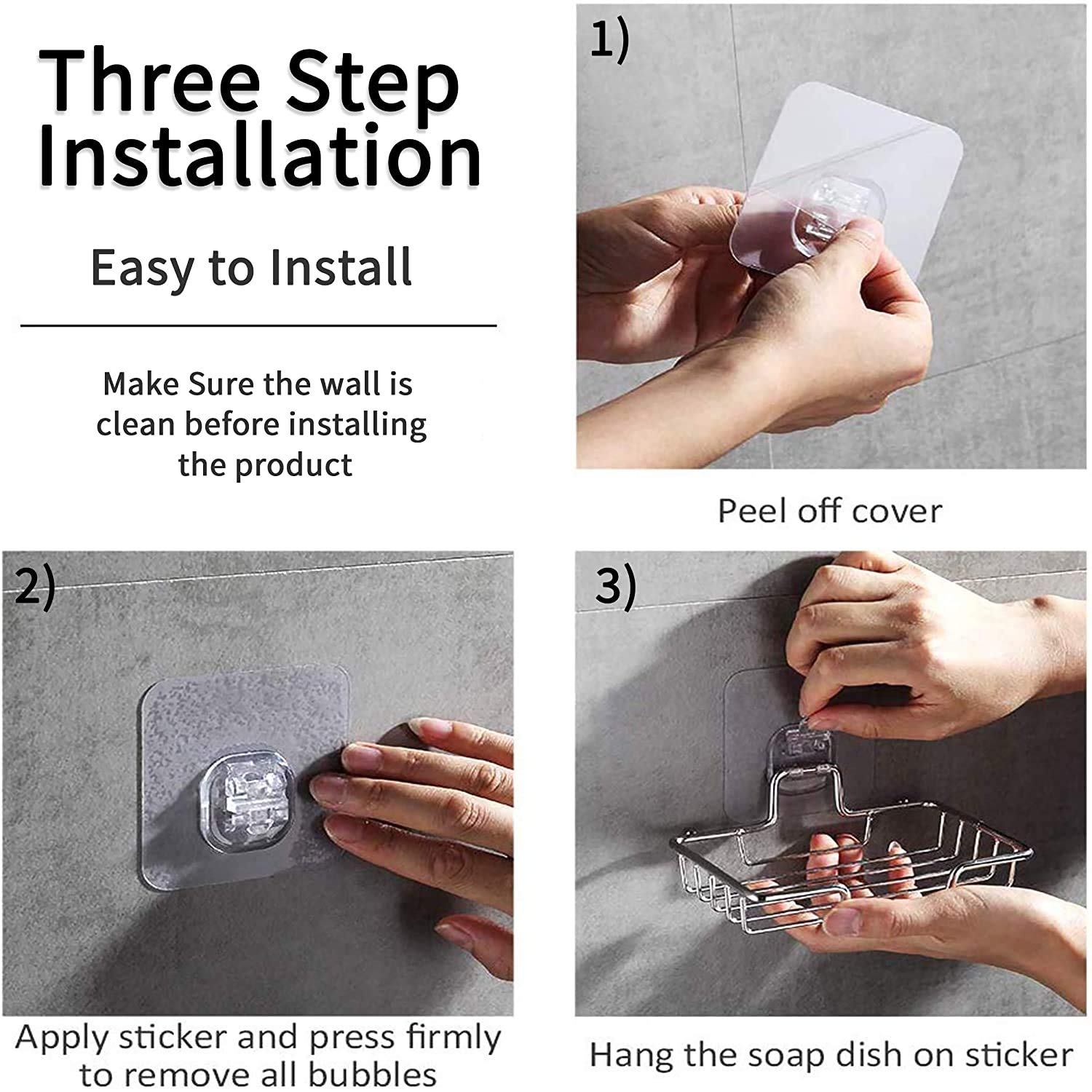 Three Step Installation

Easy to Install

Make Sure the wall is clean before installing the product

1)

Peel off cover

2)

Apply sticker and press firmly to remove all bubbles

3)

Hang the soap dish on sticker