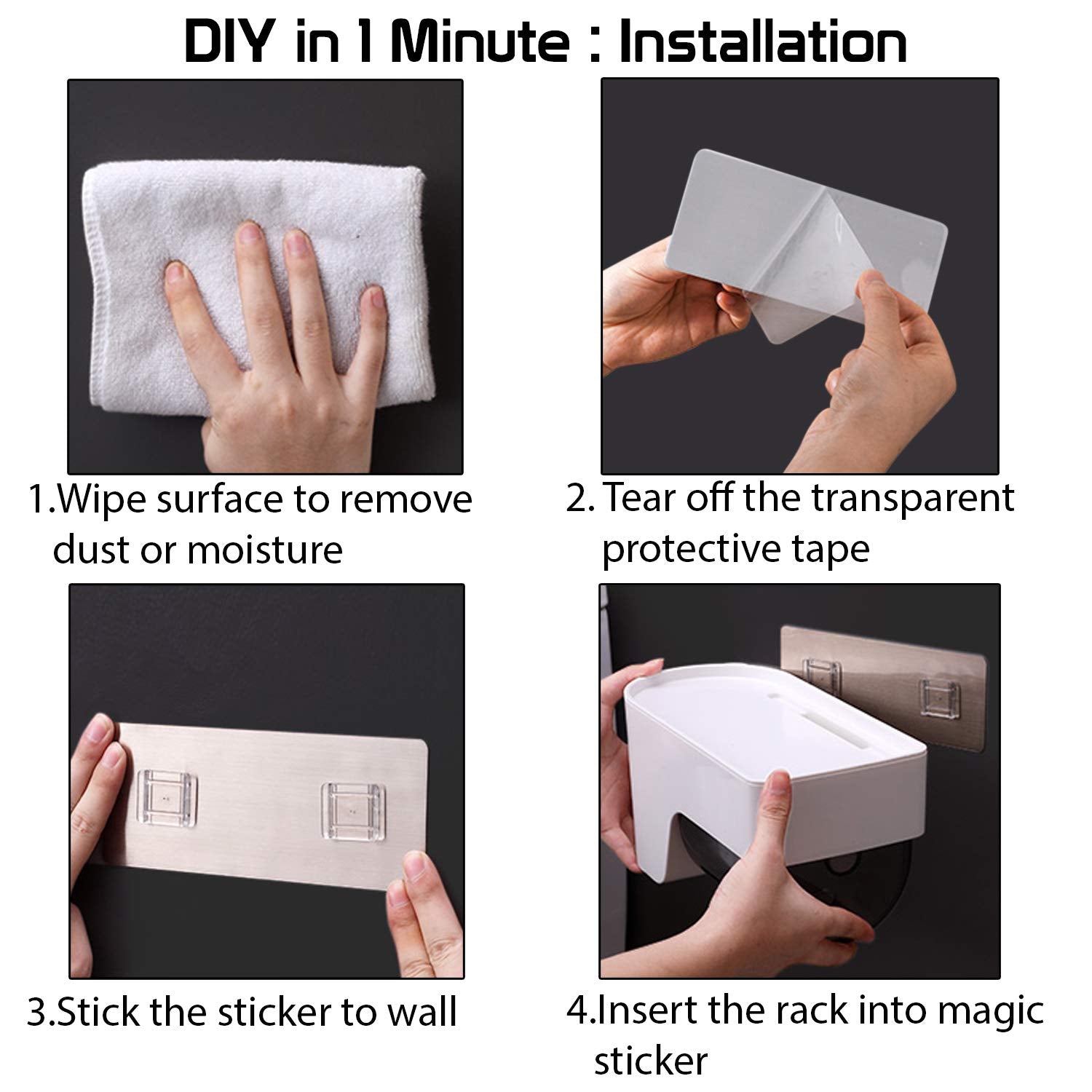 DIY in 1 Minute : Installation

1.Wipe surface to remove dust or moisture

2. Tear off the transparent protective tape

3.Stick the sticker to wall

4.Insert the rack into magic sticker