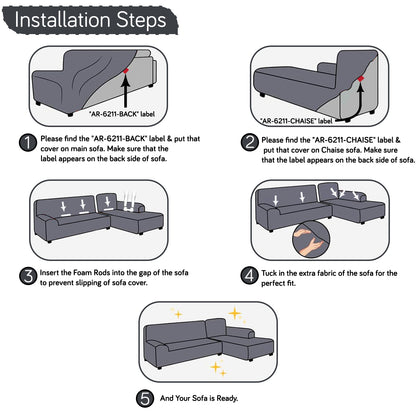 Installation Steps

"AR-6211-BACK" label

1 Please find the "AR-6211-BACK" label & put that cover on main sofa. Make sure that the label appears on the back side of sofa.

"AR-6211-CHAISE" label

2 Please find the "AR-6211-CHAISE" label & put that cover on Chaise sofa. Make sure that the label appears on the back side of sofa.

3 Insert the Foam Rods into the gap of the sofa to prevent slipping of sofa cover.

4 Tuck in the extra fabric of the sofa for the perfect fit.

5 And Your Sofa is Ready.