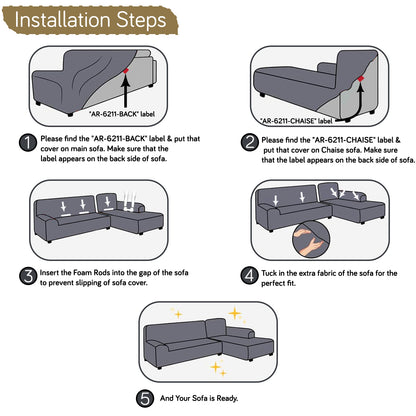 Installation Steps

"AR-6211-BACK" label

1 Please find the "AR-6211-BACK" label & put that cover on main sofa. Make sure that the label appears on the back side of sofa.

"AR-6211-CHAISE" label

2 Please find the "AR-6211-CHAISE" label & put that cover on Chaise sofa. Make sure that the label appears on the back side of sofa.

3 Insert the Foam Rods into the gap of the sofa to prevent slipping of sofa cover.

4 Tuck in the extra fabric of the sofa for the perfect fit.

5 And Your Sofa is Ready.