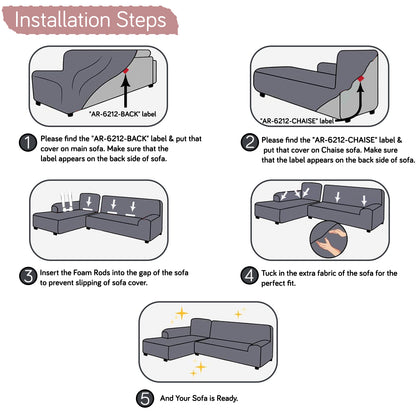 Installation Steps

"AR-6212-BACK" label

"AR-6212-CHAISE" label

1 Please find the "AR-6212-BACK" label & put that cover on main sofa. Make sure that the label appears on the back side of sofa.

2 Please find the "AR-6212-CHAISE" label & put that cover on Chaise sofa. Make sure that the label appears on the back side of sofa.

3 Insert the Foam Rods into the gap of the sofa to prevent slipping of sofa cover.

4 Tuck in the extra fabric of the sofa for the perfect fit.

5 And Your Sofa is Ready.