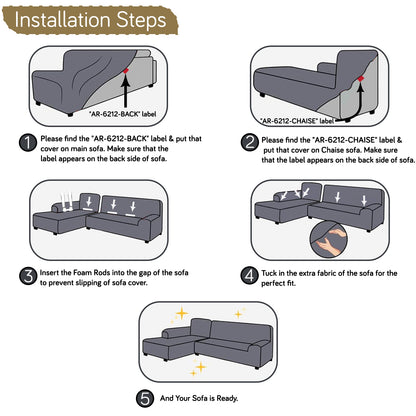 Installation Steps

"AR-6212-BACK" label

1 Please find the "AR-6212-BACK" label & put that cover on main sofa. Make sure that the label appears on the back side of sofa.

"AR-6212-CHAISE" label

2 Please find the "AR-6212-CHAISE" label & put that cover on Chaise sofa. Make sure that the label appears on the back side of sofa.

3 Insert the Foam Rods into the gap of the sofa to prevent slipping of sofa cover.

4 Tuck in the extra fabric of the sofa for the perfect fit.

5 And Your Sofa is Ready.