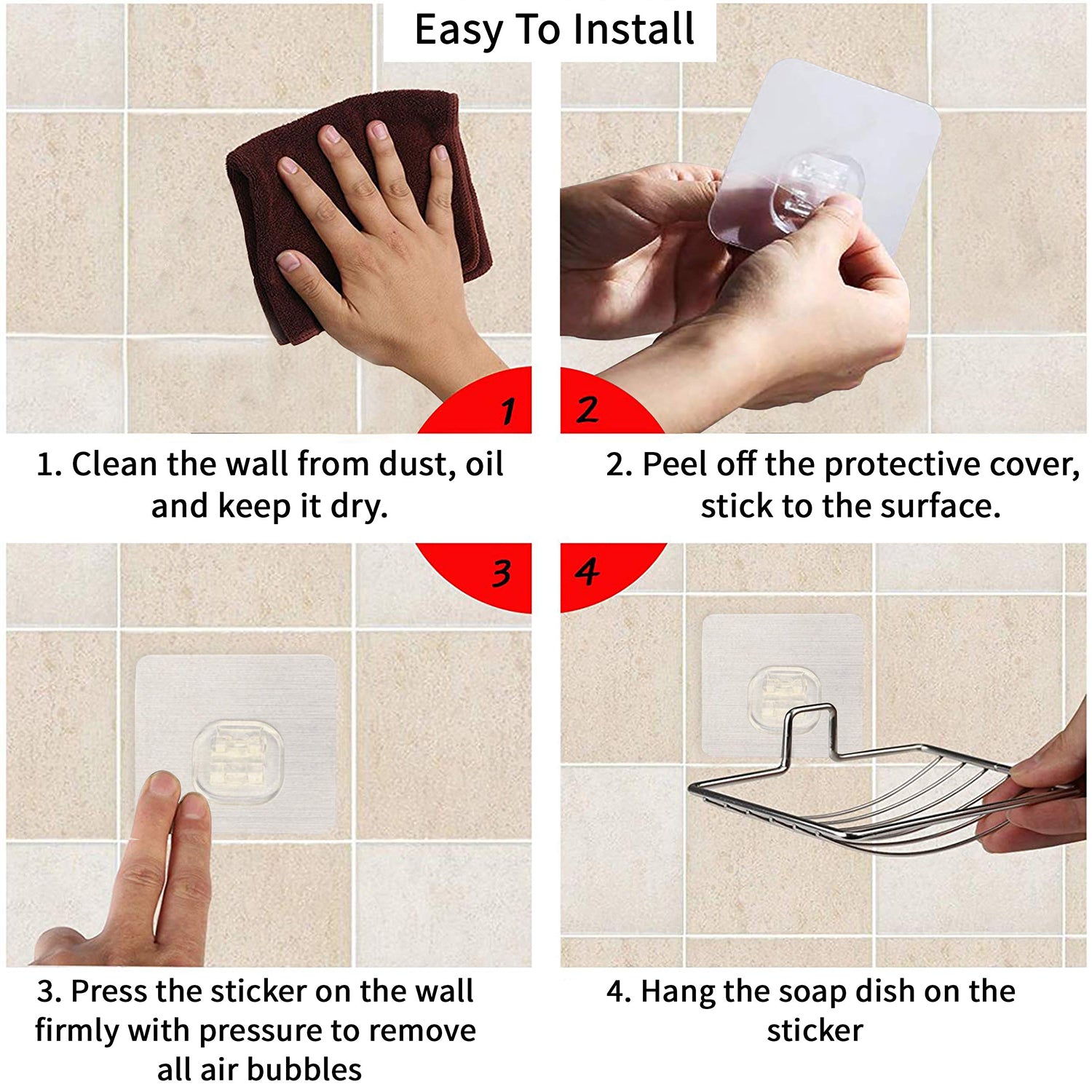 Easy To Install

1

2

1. Clean the wall from dust, oil and keep it dry.

2. Peel off the protective cover, stick to the surface.

3

4

3. Press the sticker on the wall firmly with pressure to remove all air bubbles

4. Hang the soap dish on the sticker