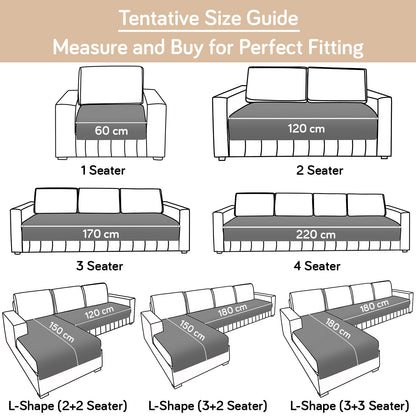 Tentative Size Guide
Measure and Buy for Perfect Fitting

60 cm
1 Seater

120 cm
2 Seater

170 cm
3 Seater

220 cm
4 Seater

120 cm
150 cm
L-Shape (2+2 Seater)

180 cm
150 cm
L-Shape (3+2 Seater)

180 cm
180 cm
L-Shape (3+3 Seater)