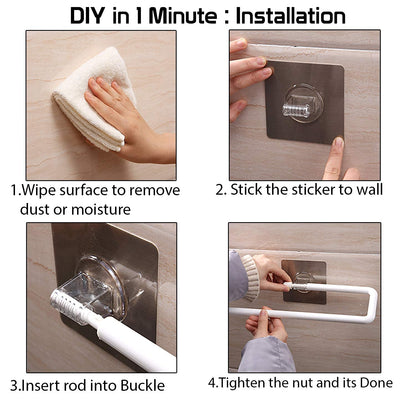 DIY in 1 Minute : Installation

1.Wipe surface to remove dust or moisture

2. Stick the sticker to wall

3.Insert rod into Buckle

4.Tighten the nut and its Done