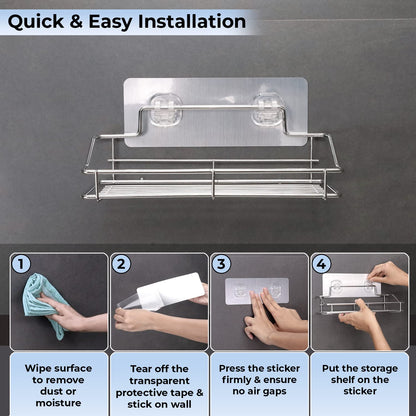 Quick & Easy Installation

1

Wipe surface to remove dust or moisture

2

Tear off the transparent protective tape & stick on wall

3

Press the sticker firmly & ensure no air gaps

4

Put the storage shelf on the sticker