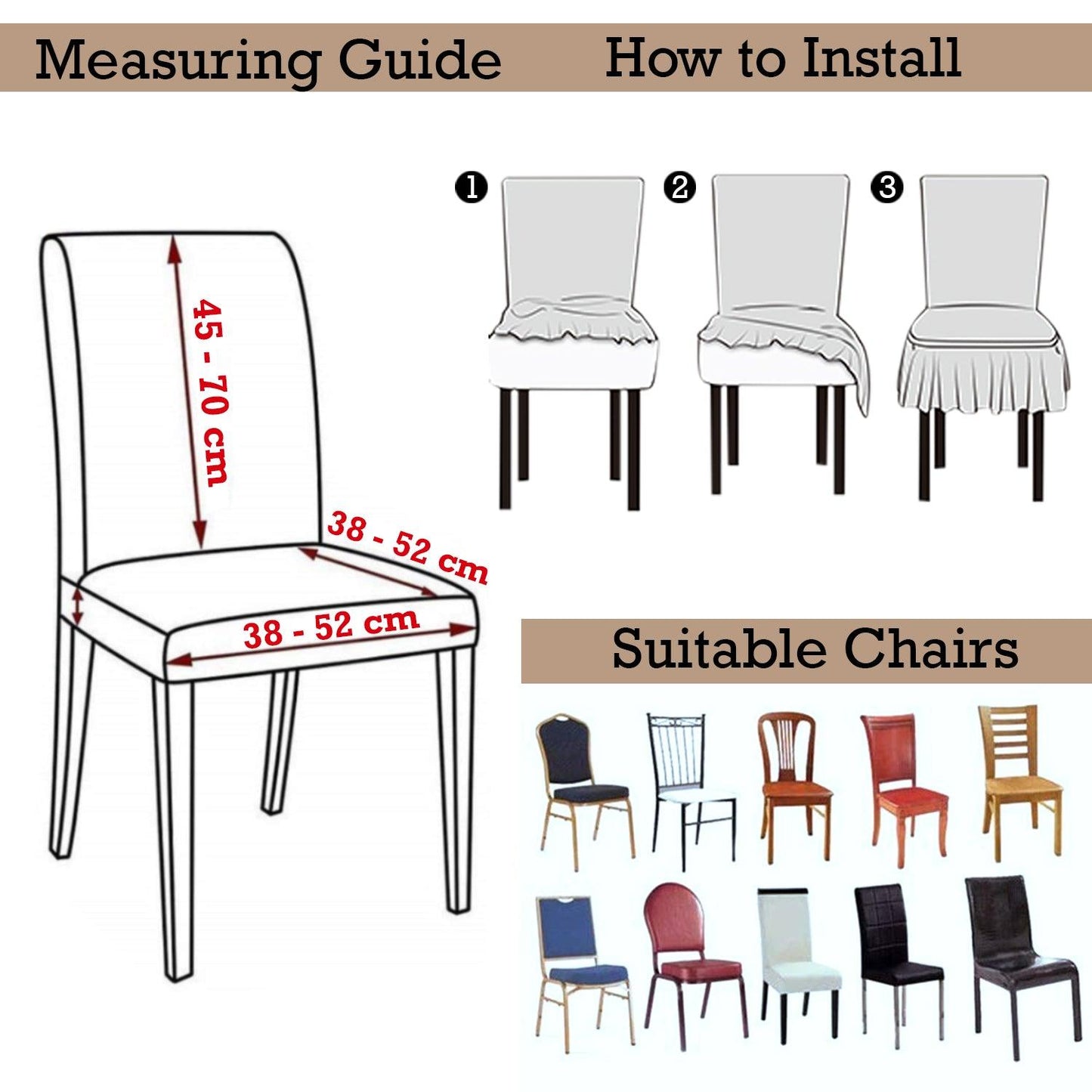 Measuring Guide

How to Install

45 - 70 cm

38 - 52 cm

38 - 52 cm

1

2

3

Suitable Chairs