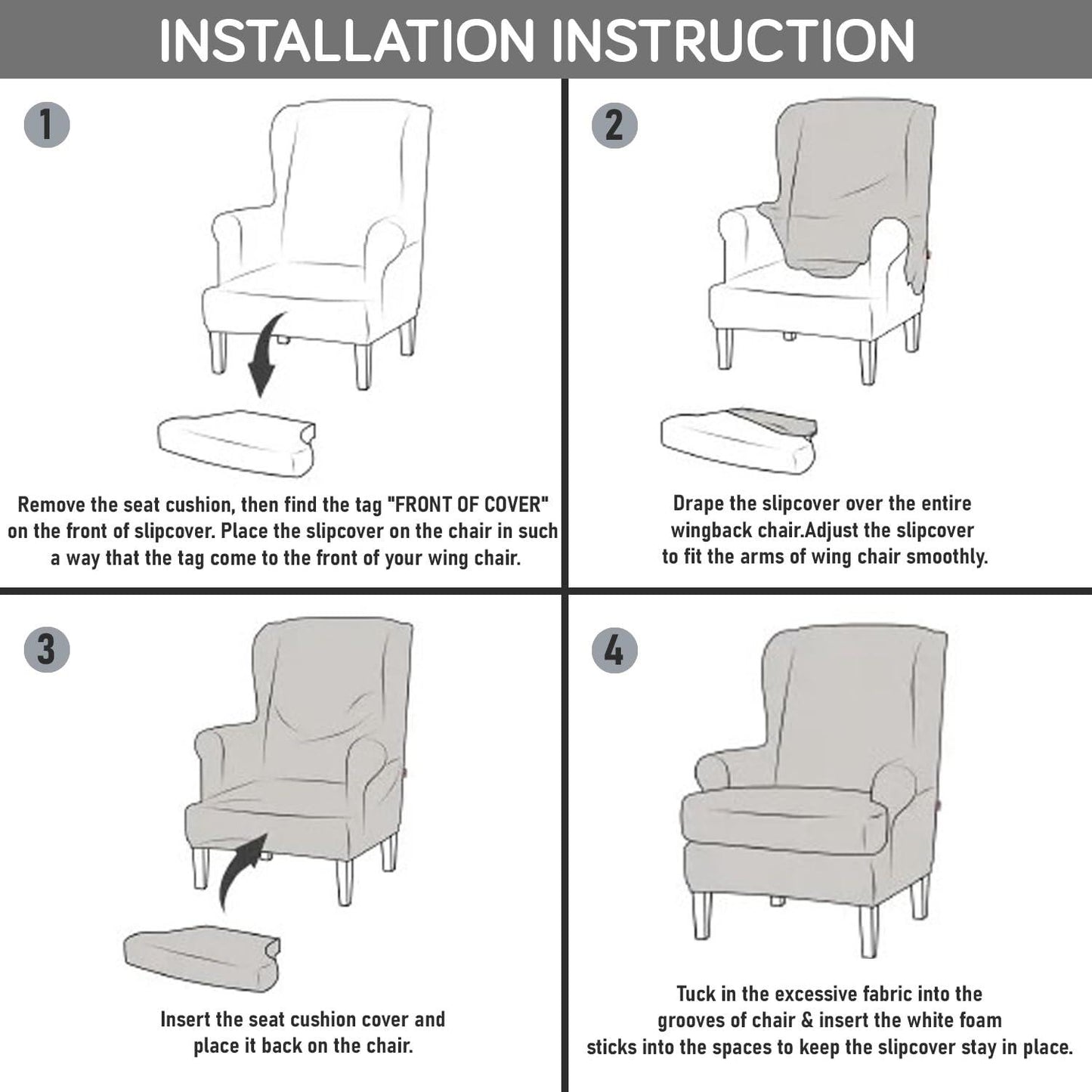 INSTALLATION INSTRUCTION

1

Remove the seat cushion, then find the tag "FRONT OF COVER" on the front of slipcover. Place the slipcover on the chair in such a way that the tag come to the front of your wing chair.

2

Drape the slipcover over the entire wingback chair.Adjust the slipcover to fit the arms of wing chair smoothly.

3

Insert the seat cushion cover and place it back on the chair.

4

Tuck in the excessive fabric into the grooves of chair & insert the white foam sticks into the spaces to keep the slipcover stay in place.