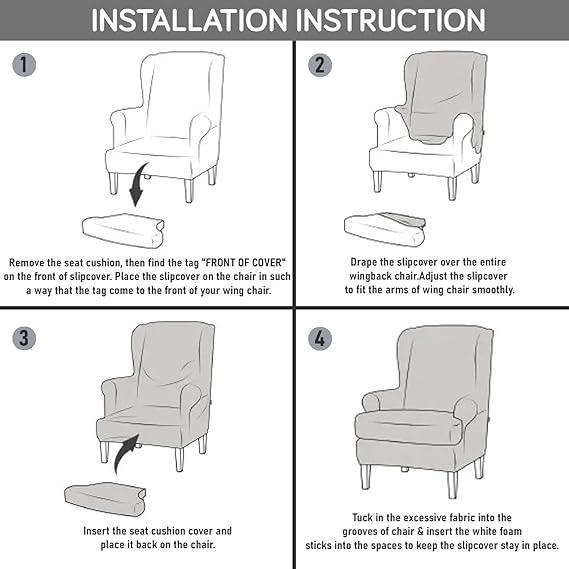 INSTALLATION INSTRUCTION

1

Remove the seat cushion, then find the tag "FRONT OF COVER" on the front of slipcover. Place the slipcover on the chair in such a way that the tag come to the front of your wing chair.

2

Drape the slipcover over the entire wingback chair.Adjust the slipcover to fit the arms of wing chair smoothly.

3

Insert the seat cushion cover and place it back on the chair.

4

Tuck in the excessive fabric into the grooves of chair & insert the white foam sticks into the spaces to keep the slipcover stay in place.