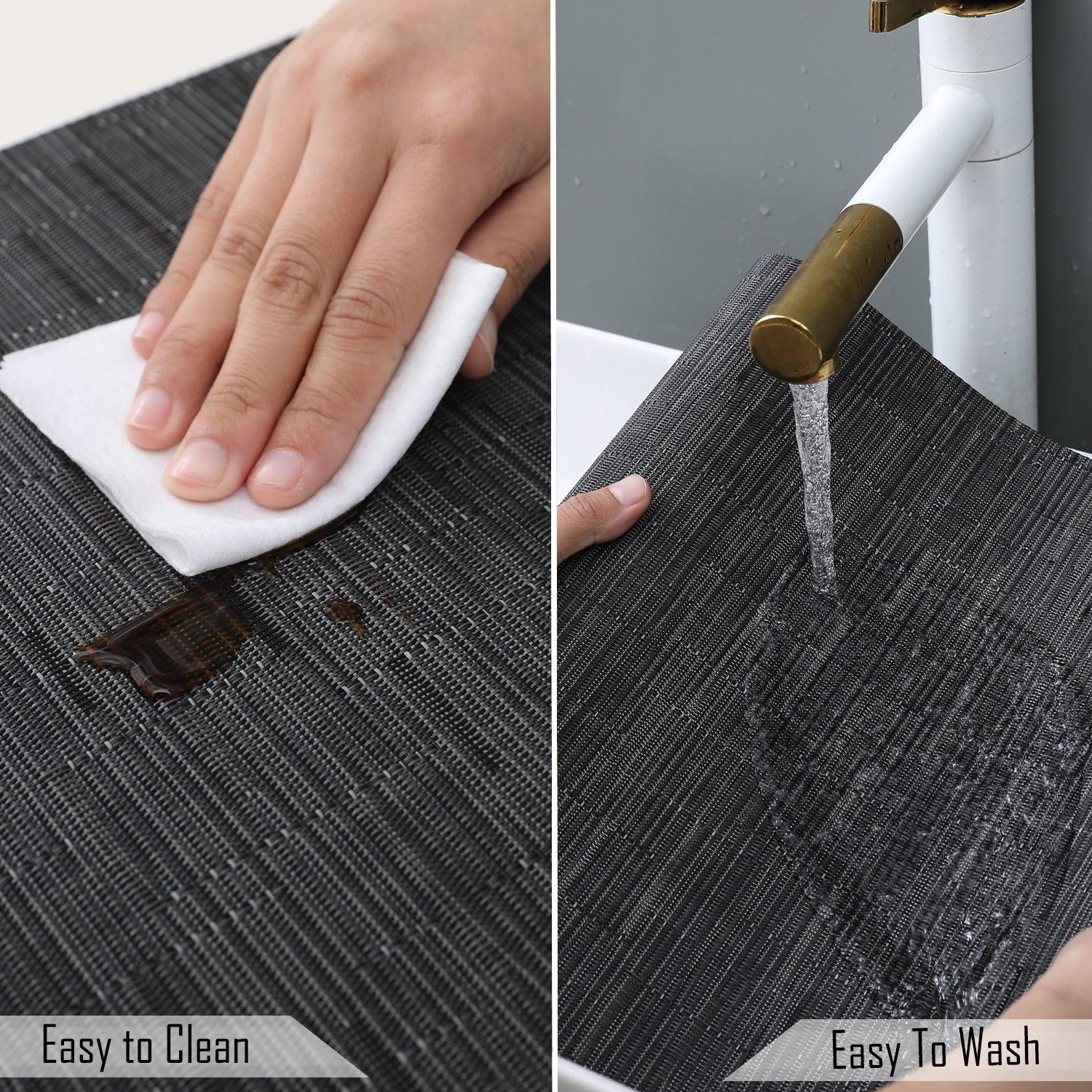 Easy to Clean

Easy To Wash