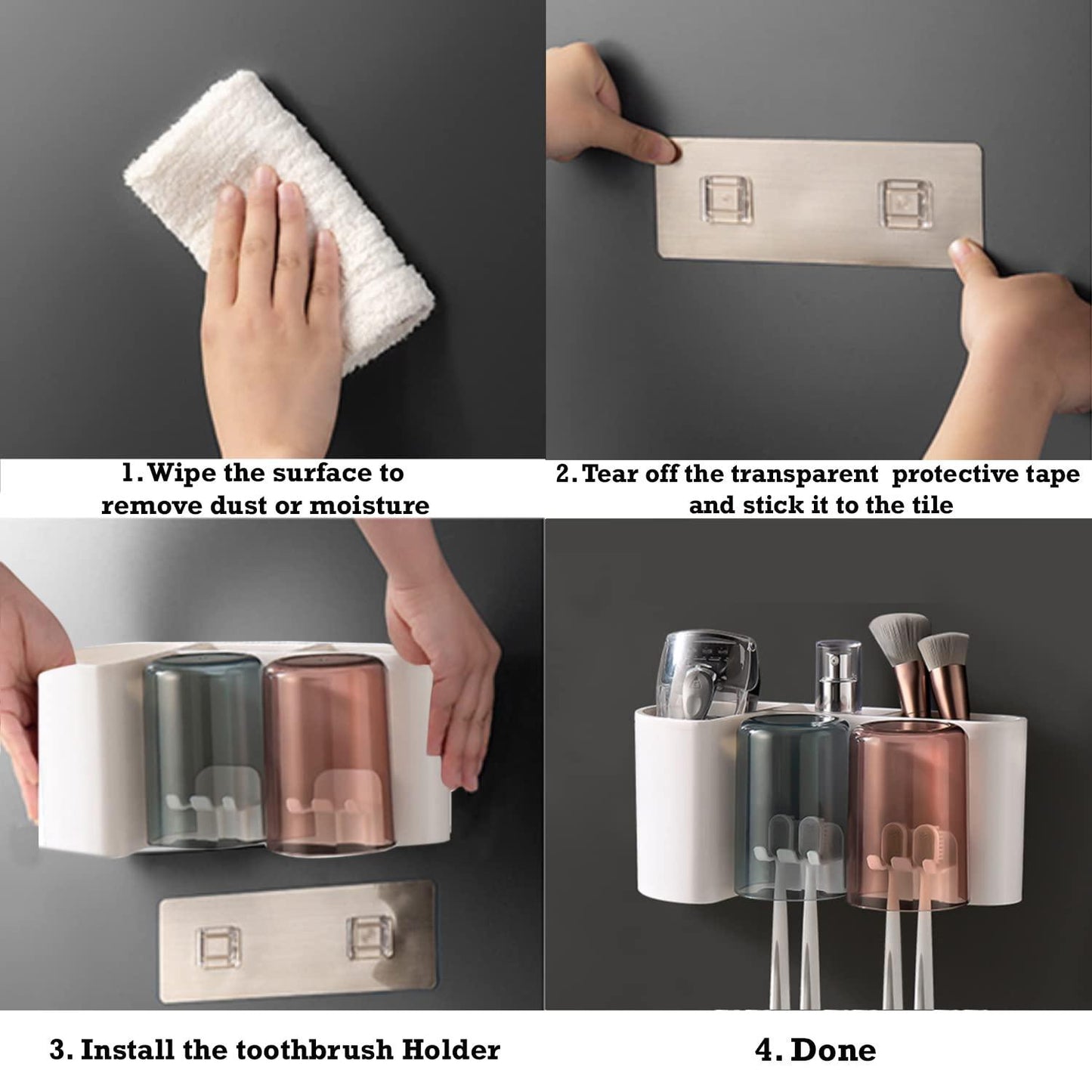 1. Wipe the surface to remove dust or moisture

2. Tear off the transparent protective tape and stick it to the tile

3. Install the toothbrush Holder

4. Done