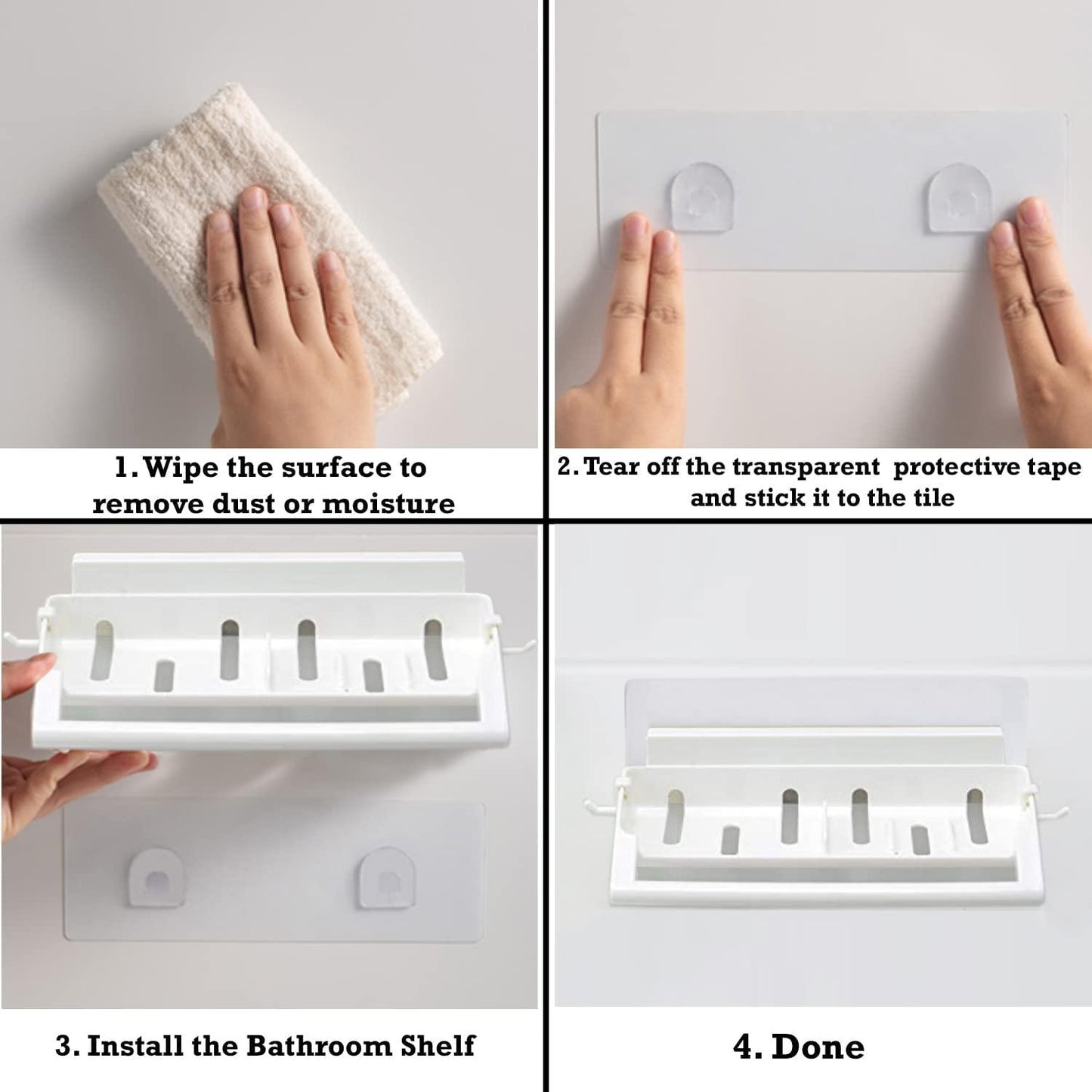 1. Wipe the surface to remove dust or moisture

2. Tear off the transparent protective tape and stick it to the tile

3. Install the Bathroom Shelf

4. Done