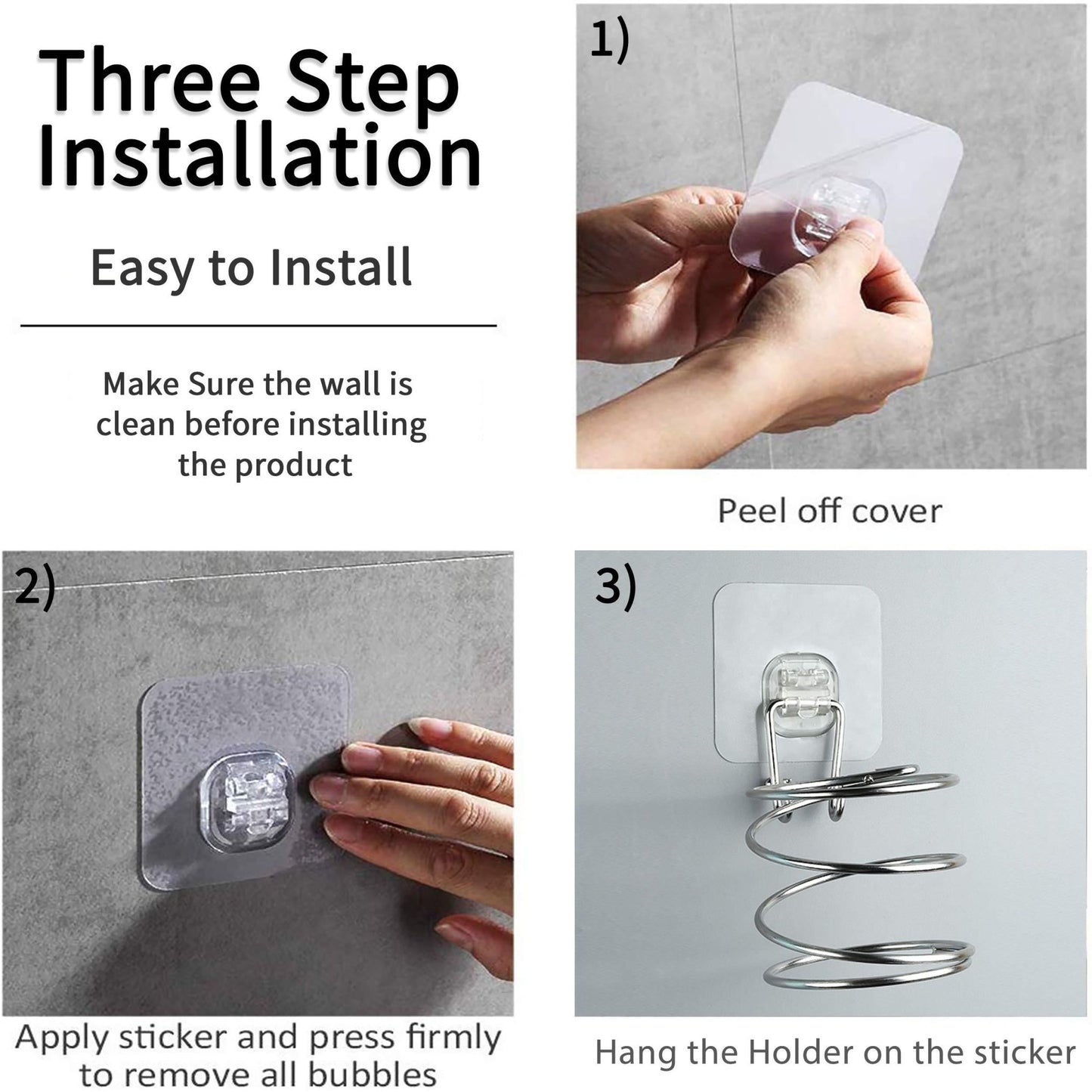 Three Step Installation

Easy to Install

Make Sure the wall is clean before installing the product

1)

Peel off cover

2)

Apply sticker and press firmly to remove all bubbles

3)

Hang the Holder on the sticker