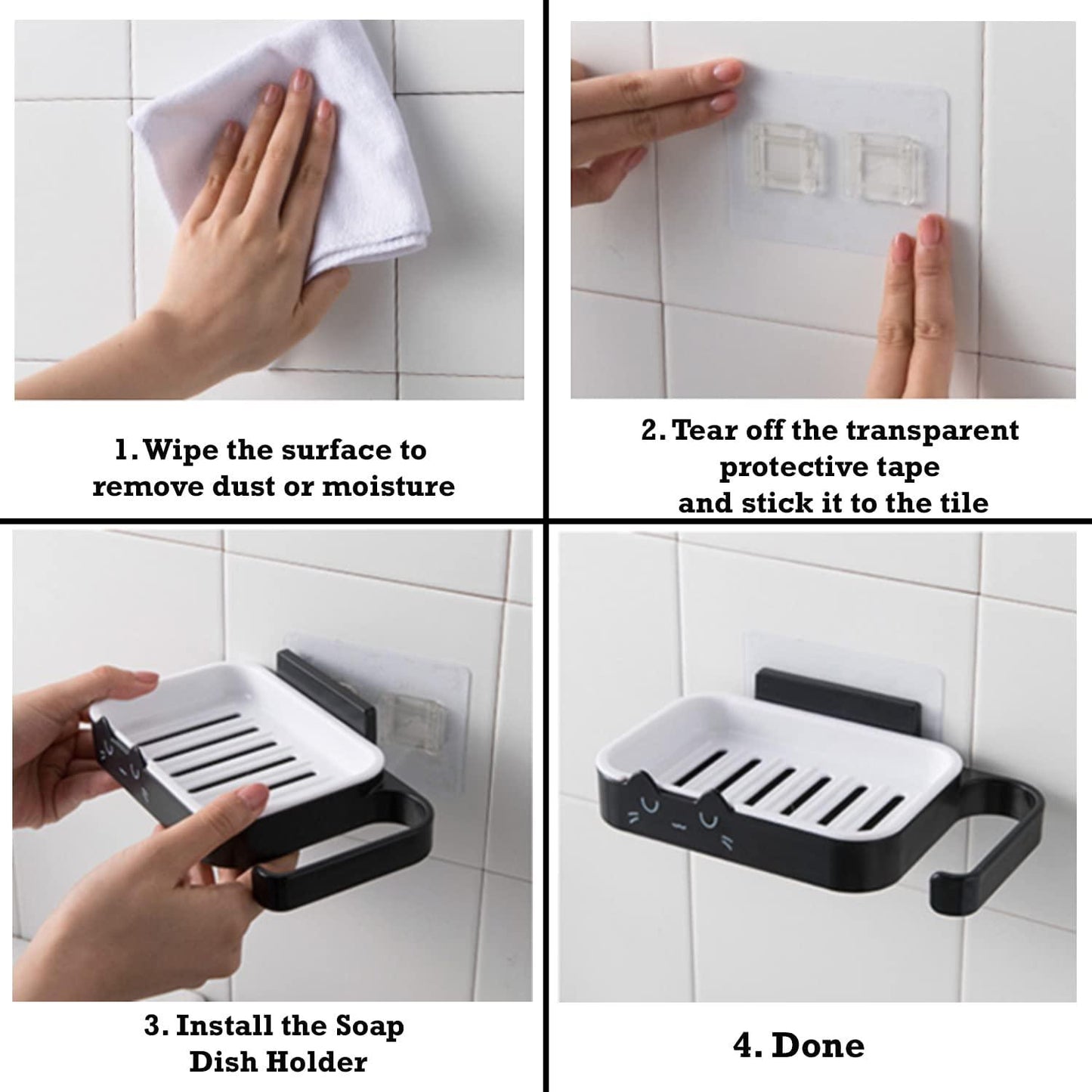 1. Wipe the surface to remove dust or moisture

2. Tear off the transparent protective tape and stick it to the tile

3. Install the Soap Dish Holder

4. Done