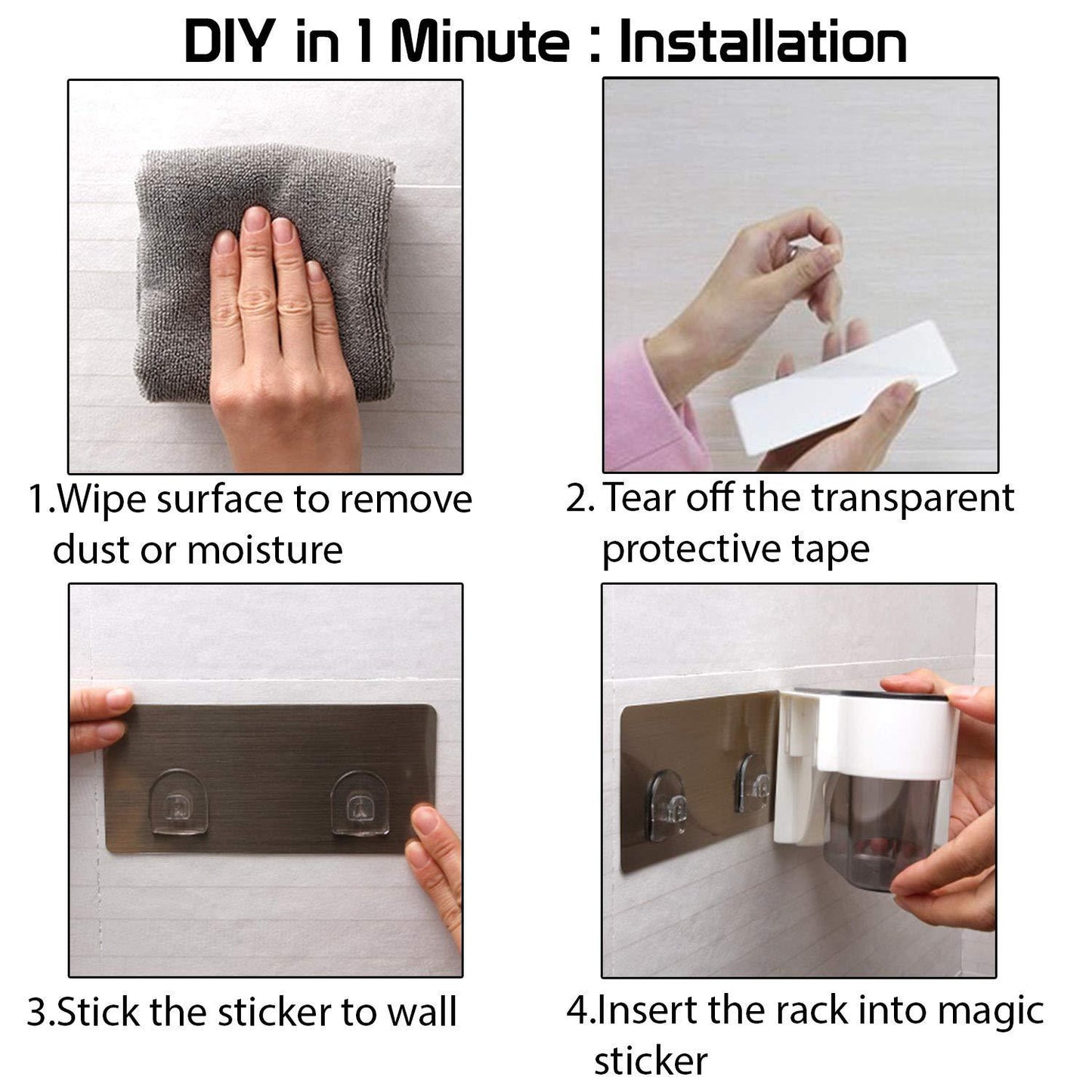 DIY in 1 Minute : Installation

1.Wipe surface to remove dust or moisture

2. Tear off the transparent protective tape

3.Stick the sticker to wall

4.Insert the rack into magic sticker