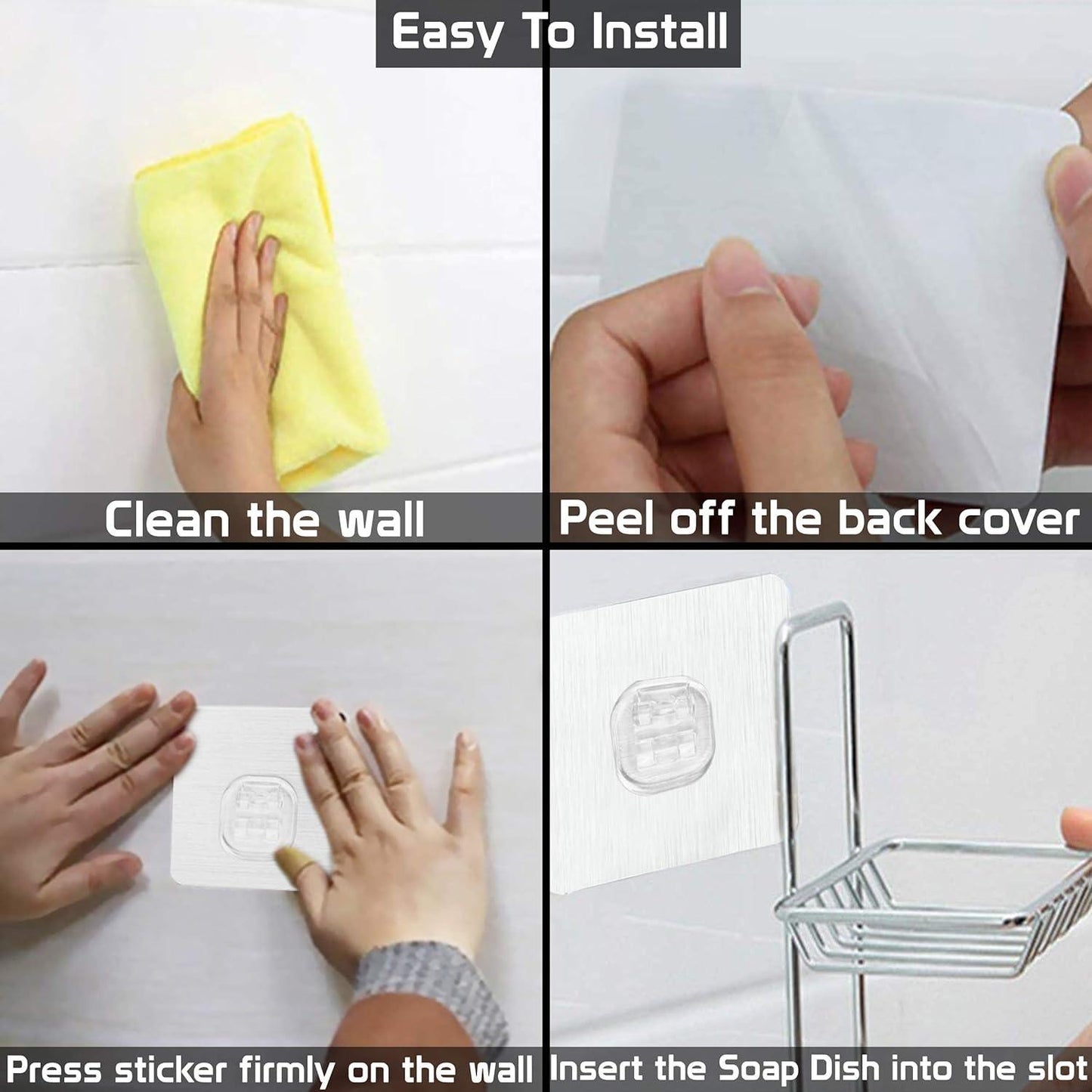 Easy To Install

Clean the wall

Peel off the back cover

Press sticker firmly on the wall

Insert the Soap Dish into the slot