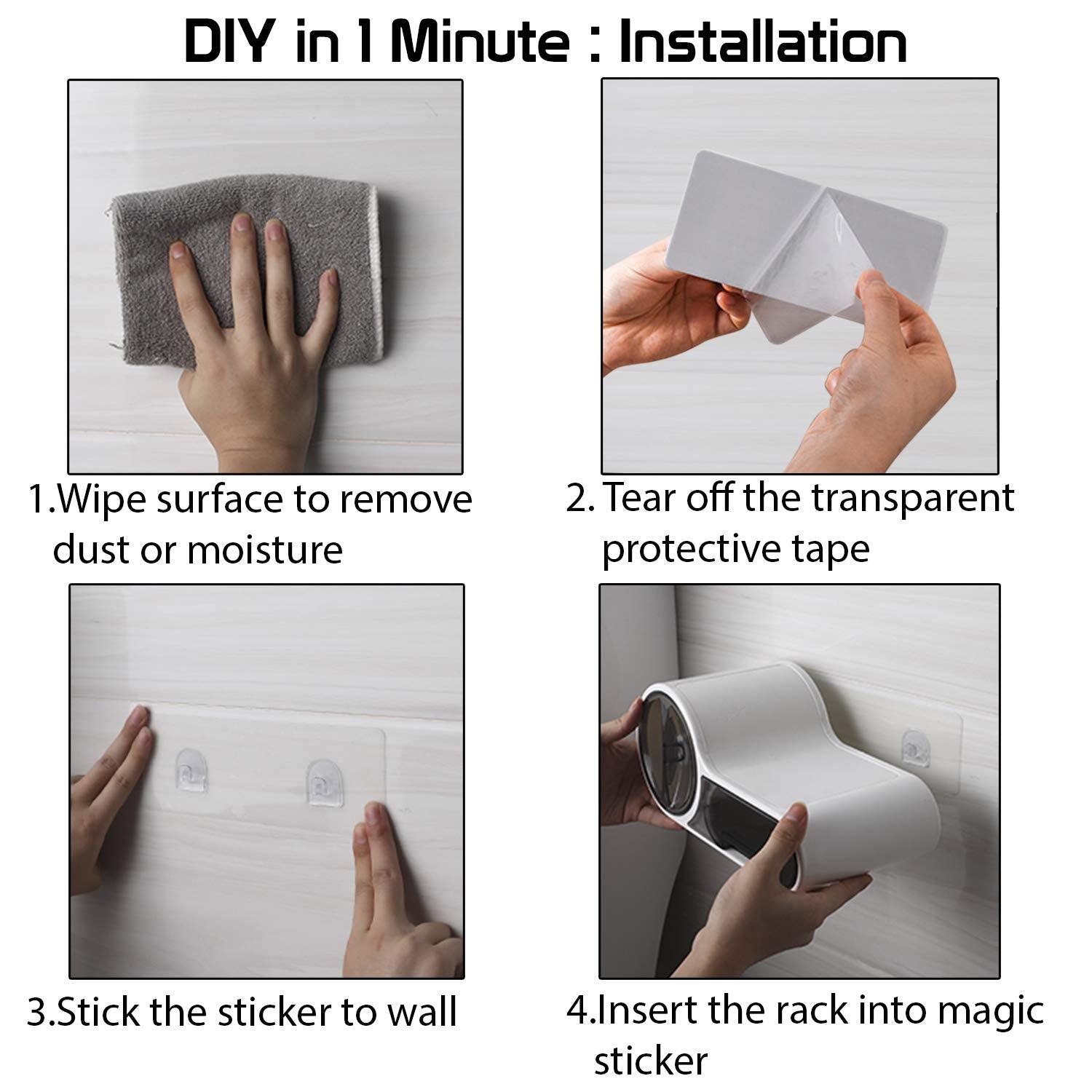 DIY in 1 Minute : Installation

1.Wipe surface to remove dust or moisture

2. Tear off the transparent protective tape

3.Stick the sticker to wall

4.Insert the rack into magic sticker