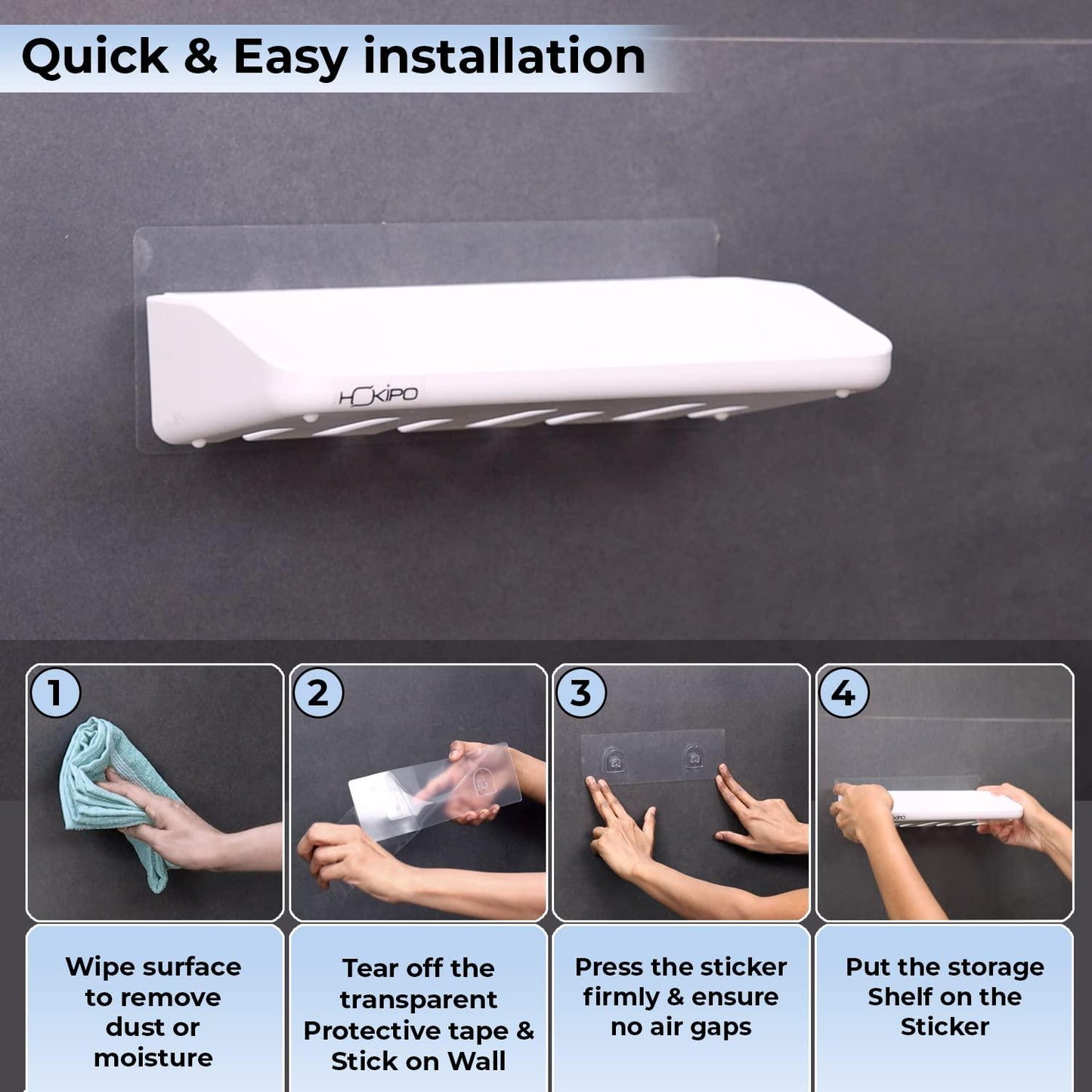 Quick & Easy installation

HOKIPO

1

2

3

4

Wipe surface to remove dust or moisture

Tear off the transparent Protective tape & Stick on Wall

Press the sticker firmly & ensure no air gaps

Put the storage Shelf on the Sticker