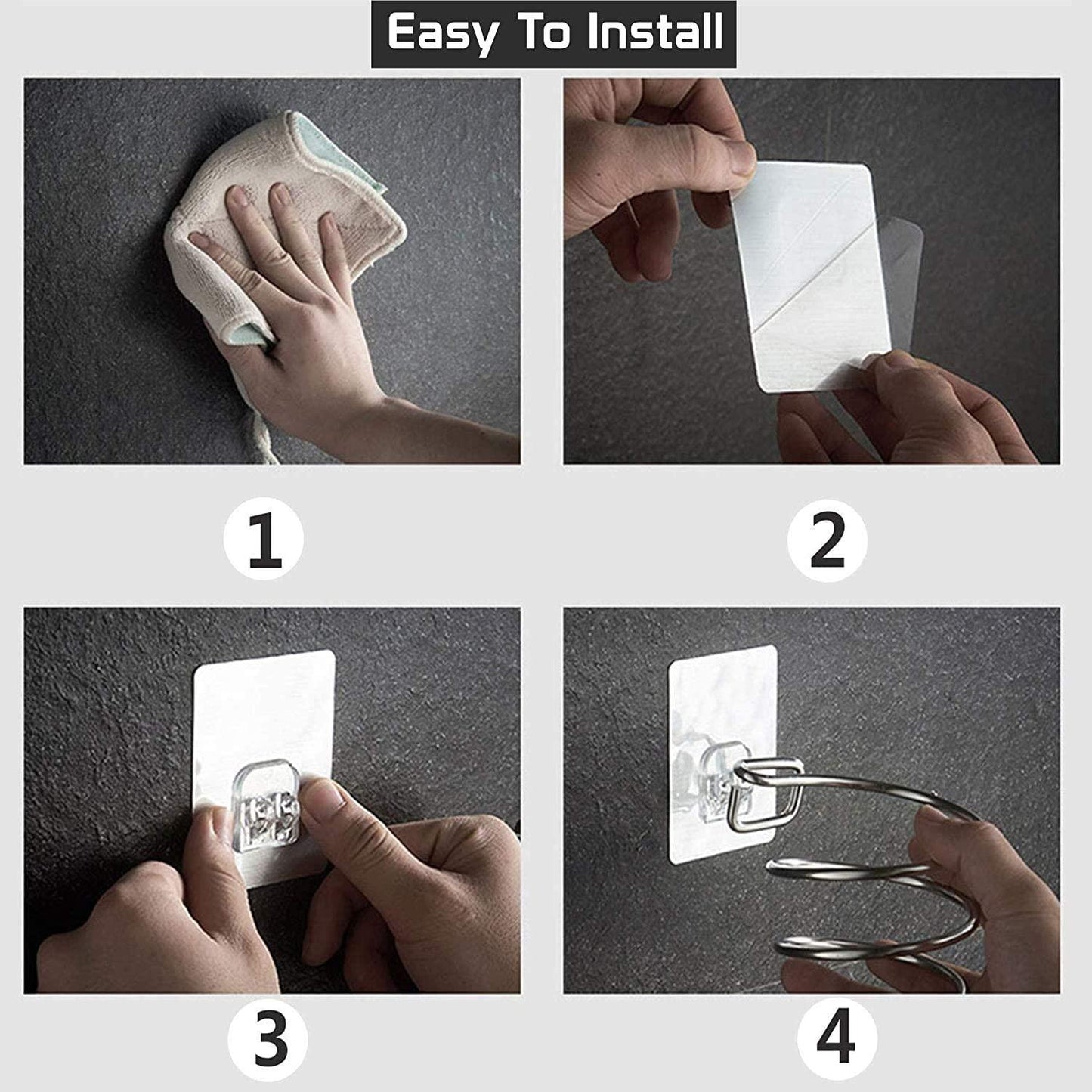 Easy To Install

1

2

3

4