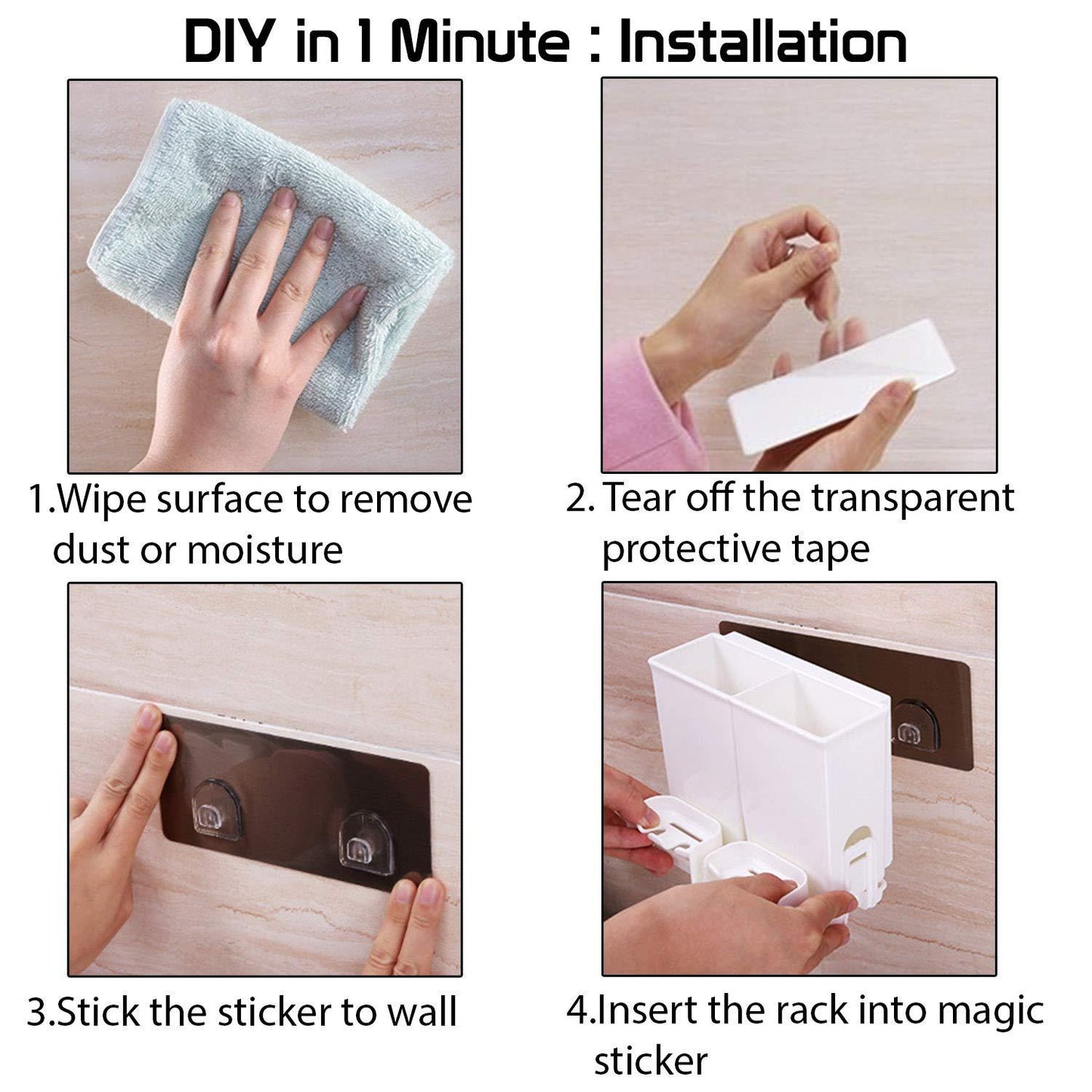 DIY in 1 Minute : Installation

1.Wipe surface to remove dust or moisture

2. Tear off the transparent protective tape

3.Stick the sticker to wall

4.Insert the rack into magic sticker