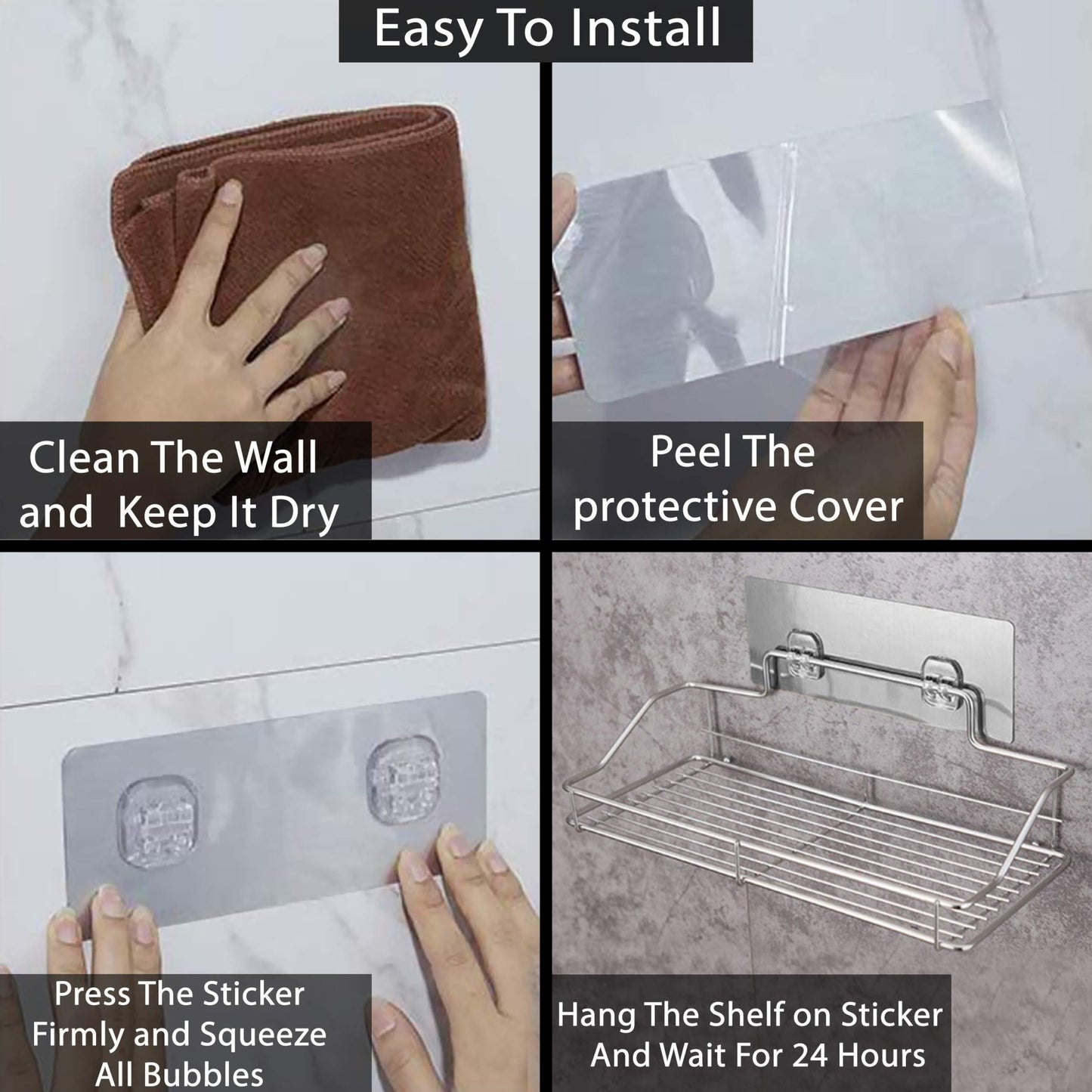 Easy To Install

Clean The Wall and Keep It Dry

Peel The protective Cover

Press The Sticker Firmly and Squeeze All Bubbles

Hang The Shelf on Sticker And Wait For 24 Hours